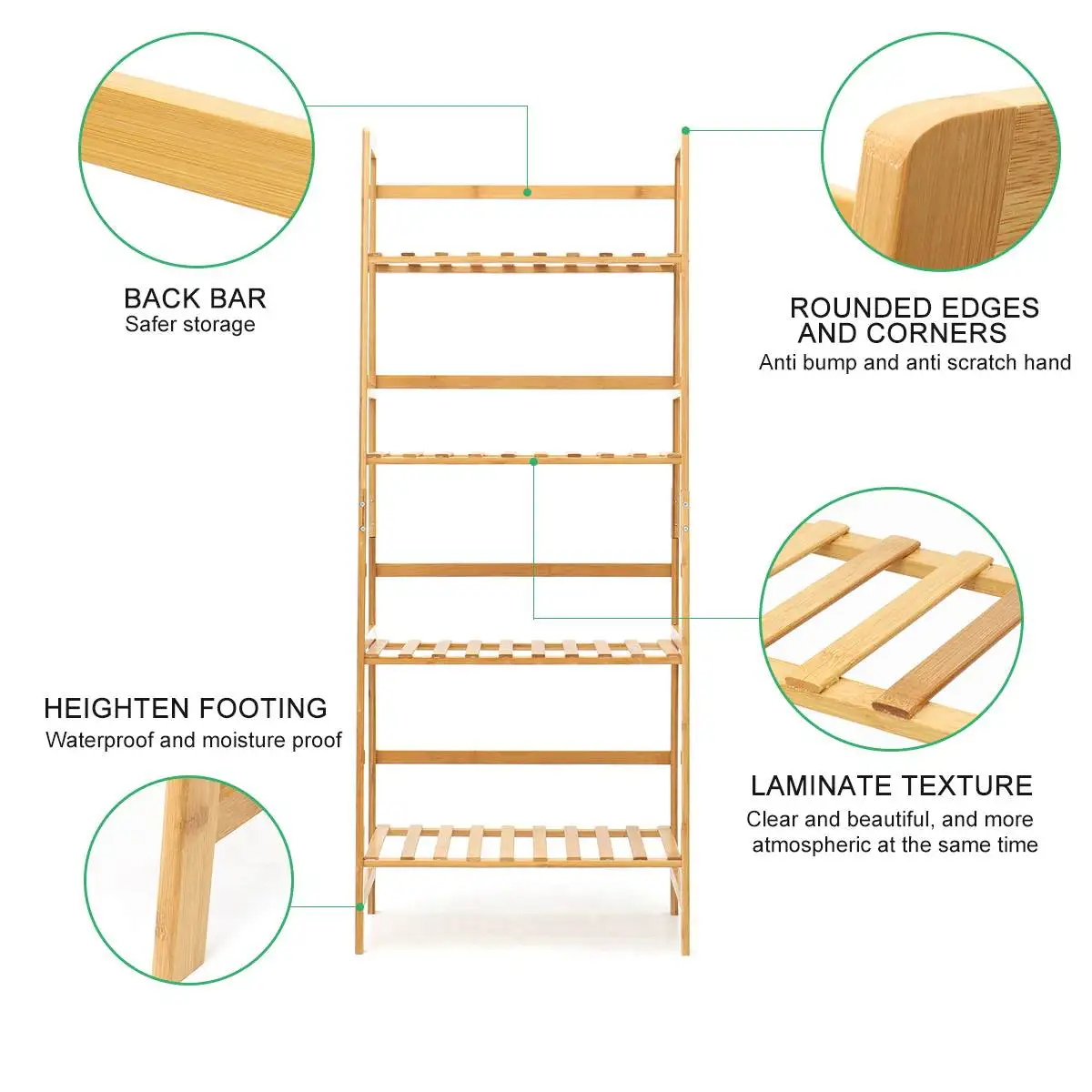 BACK BAR
Safer storage

ROUNDED EDGES AND CORNERS
Anti bump and anti scratch hand

HEIGHTEN FOOTING
Waterproof and moisture proof

LAMINATE TEXTURE
Clear and beautiful, and more atmospheric at the same time