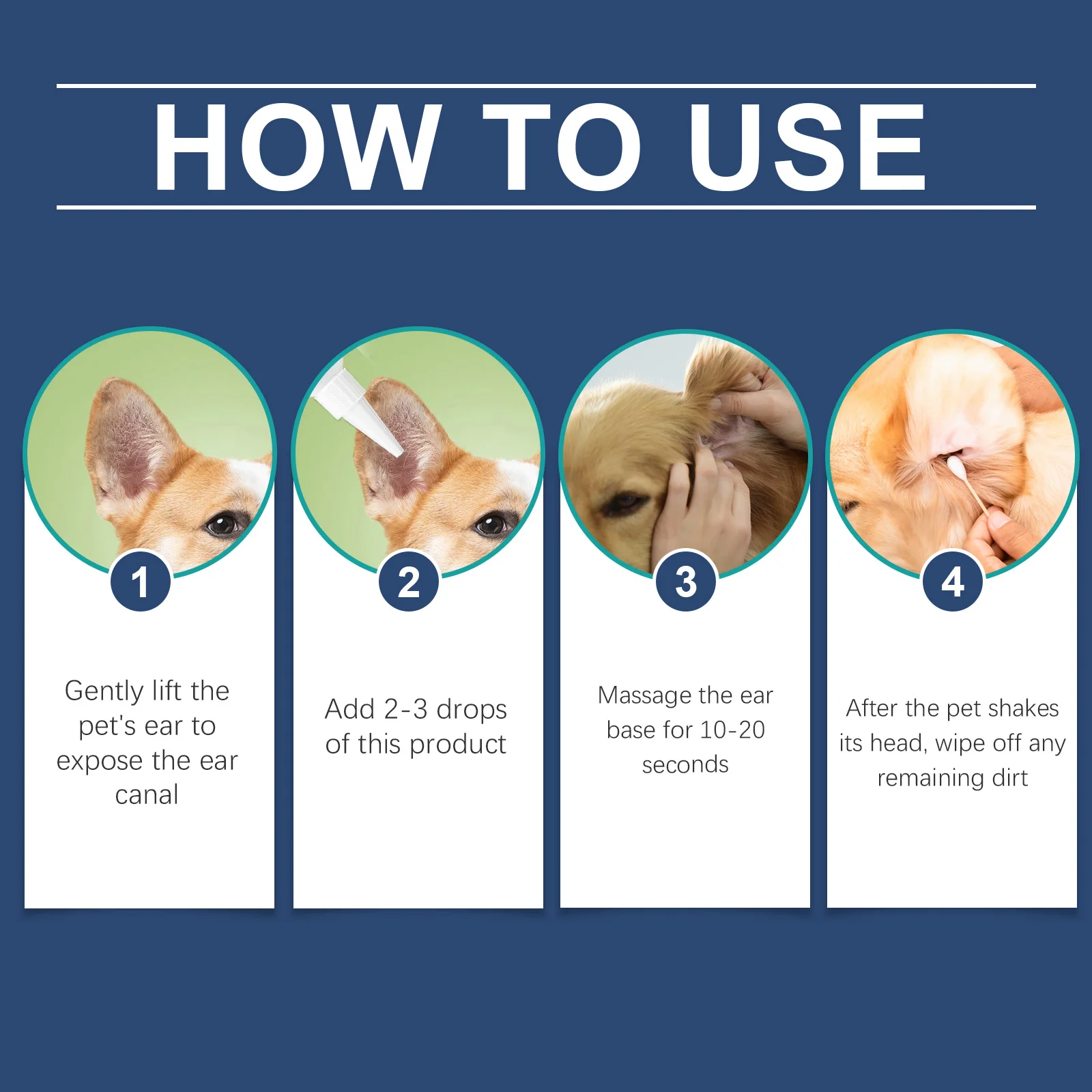 HOW TO USE

1

Gently lift the pet's ear to expose the ear canal

2

Add 2-3 drops of this product

3

Massage the ear base for 10-20 seconds

4

After the pet shakes its head, wipe off any remaining dirt