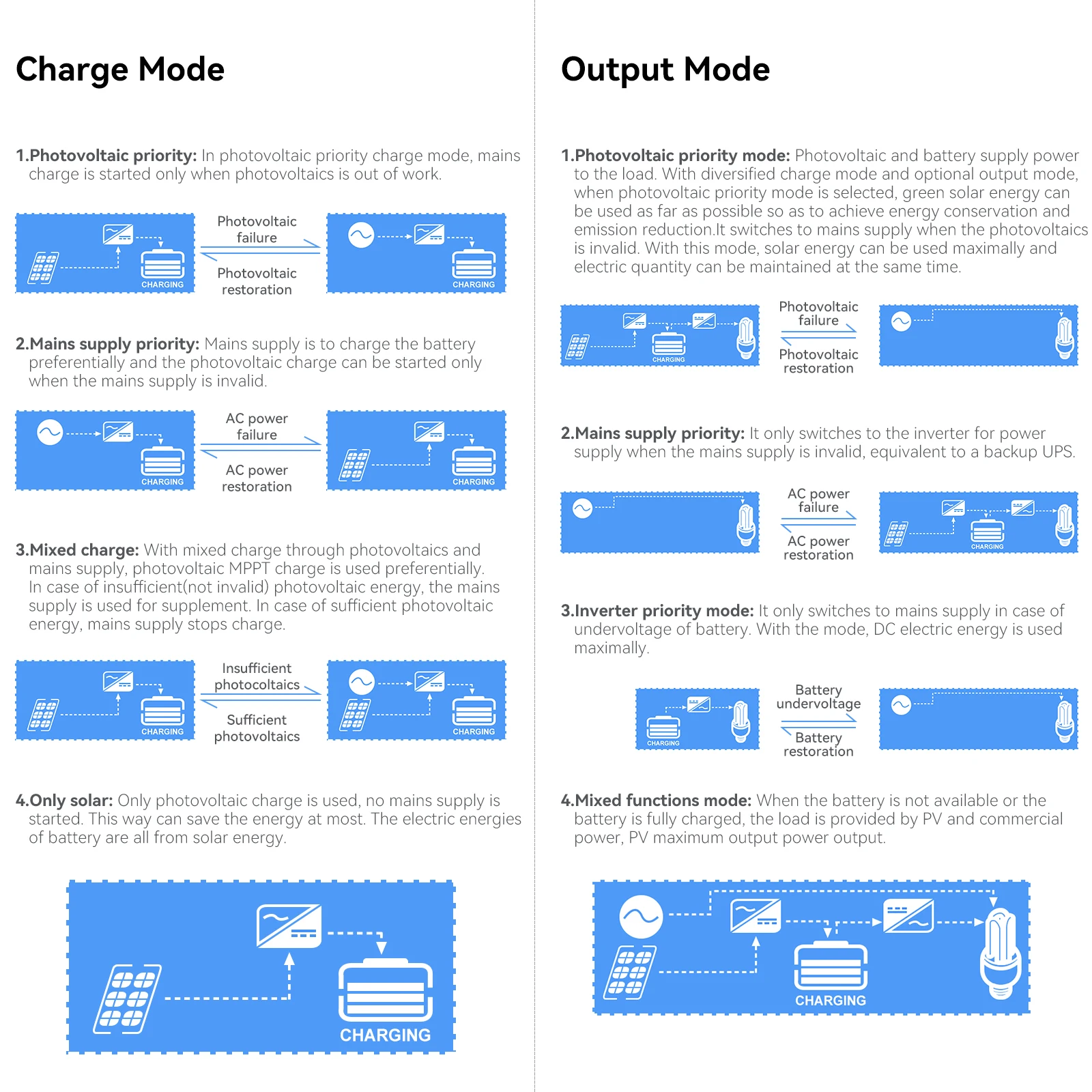 Charge Mode

1.Photovoltaic priority: In photovoltaic priority charge mode, mains charge is started only when photovoltaics is out of work.

CHARGING

Photovoltaic failure

Photovoltaic restoration

CHARGING

2.Mains supply priority: Mains supply is to charge the battery preferentially and the photovoltaic charge can be started only when the mains supply is invalid.

CHARGING

AC power failure

AC power restoration

CHARGING

3.Mixed charge: With mixed charge through photovoltaics and mains supply, photovoltaic MPPT charge is used preferentially. In case of insufficient(not invalid) photovoltaic energy, the mains supply is used for supplement. In case of sufficient photovoltaic energy, mains supply stops charge.

CHARGING

Insufficient photocoltaics

Sufficient photovoltaics

CHARGING

4.Only solar: Only photovoltaic charge is used, no mains supply is started. This way can save the energy at most. The electric energies of battery are all from solar energy.

CHARGING

Output Mode

1.Photovoltaic priority mode: Photovoltaic and battery supply power to the load. With diversified charge mode and optional output mode, when photovoltaic priority mode is selected, green solar energy can be used as far as possible so as to achieve energy conservation and emission reduction.It switches to mains supply when the photovoltaics is invalid. With this mode, solar energy can be used maximally and electric quantity can be maintained at the same time.

CHARGING

Photovoltaic failure

Photovoltaic restoration

2.Mains supply priority: It only switches to the inverter for power supply when the mains supply is invalid, equivalent to a backup UPS.

AC power failure

AC power restoration

CHARGING

3.Inverter priority mode: It only switches to mains supply in case of undervoltage of battery. With the mode, DC electric energy is used maximally.

CHARGING

Battery undervoltage

Battery restoration

4.Mixed functions mode: When the battery is not available or the battery is fully charged, the load is provided by PV and commercial power, PV maximum output power output.

CHARGING