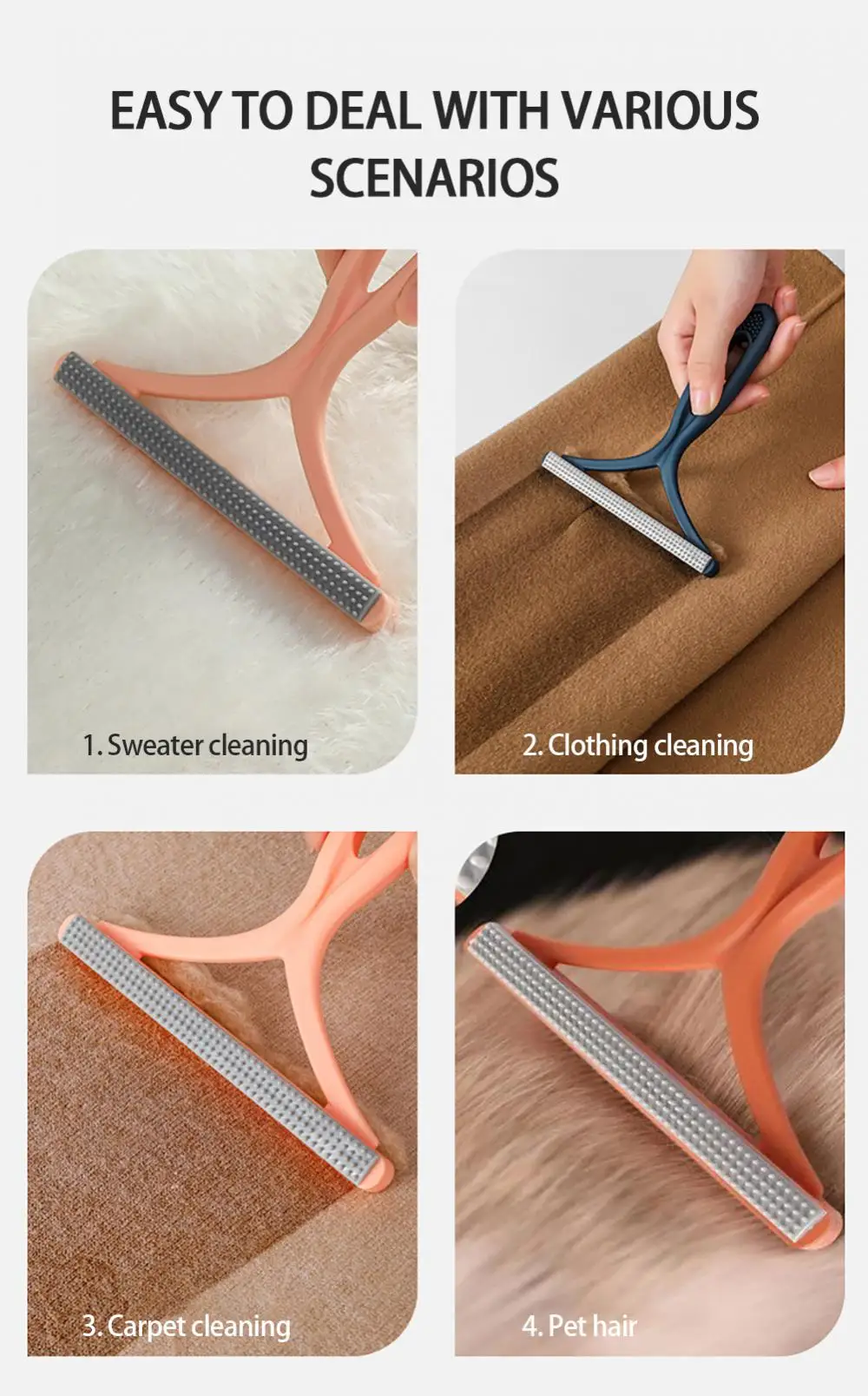 EASY TO DEAL WITH VARIOUS SCENARIOS

1. Sweater cleaning

2. Clothing cleaning

3. Carpet cleaning

4. Pet hair