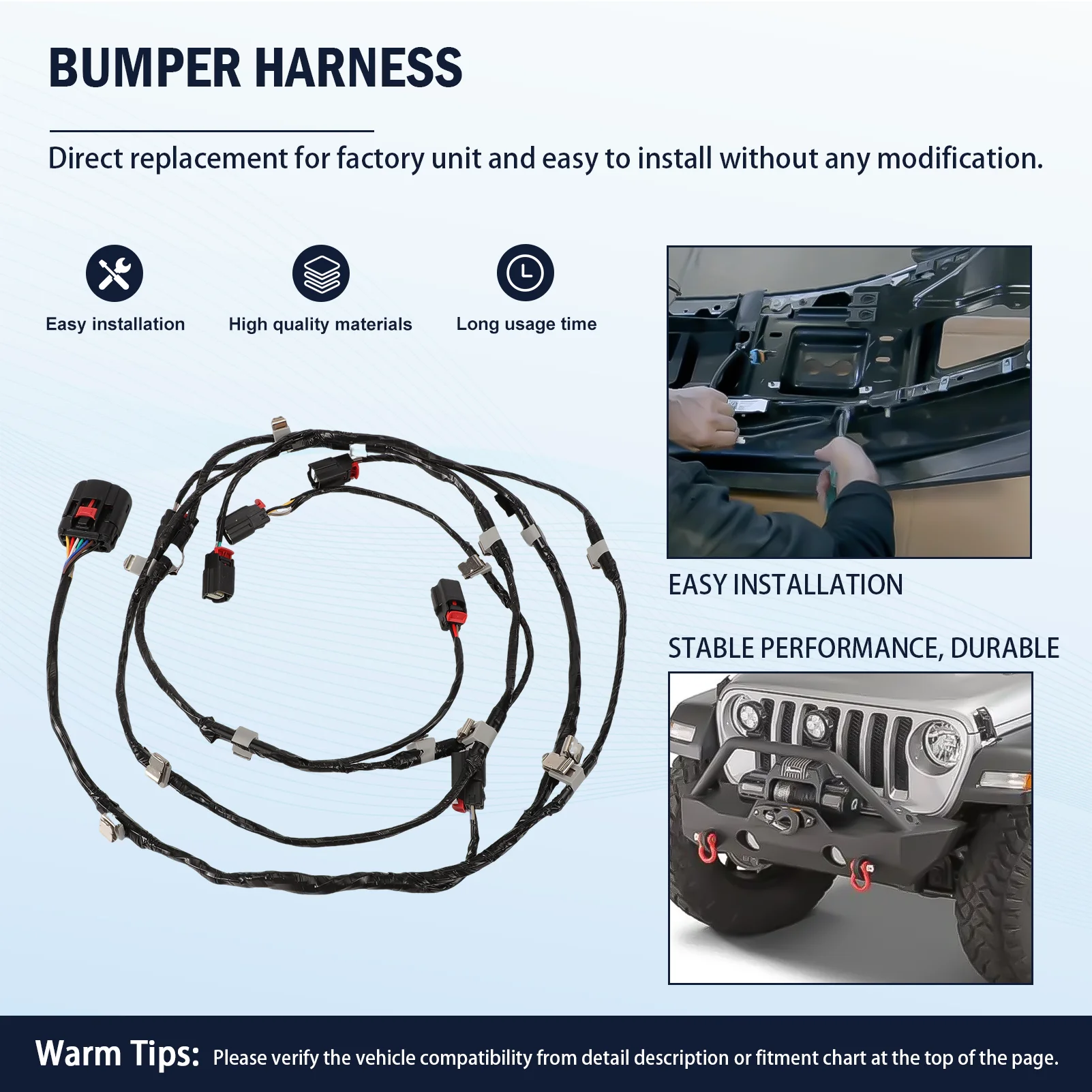 BUMPER HARNESS

Direct replacement for factory unit and easy to install without any modification.

Easy installation

High quality materials

Long usage time

EASY INSTALLATION

STABLE PERFORMANCE, DURABLE

Warm Tips: Please verify the vehicle compatibility from detail description or fitment chart at the top of the page.