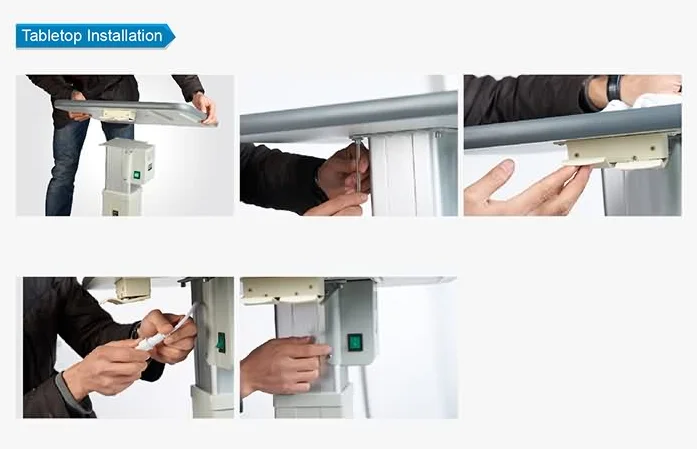 Tabletop Installation