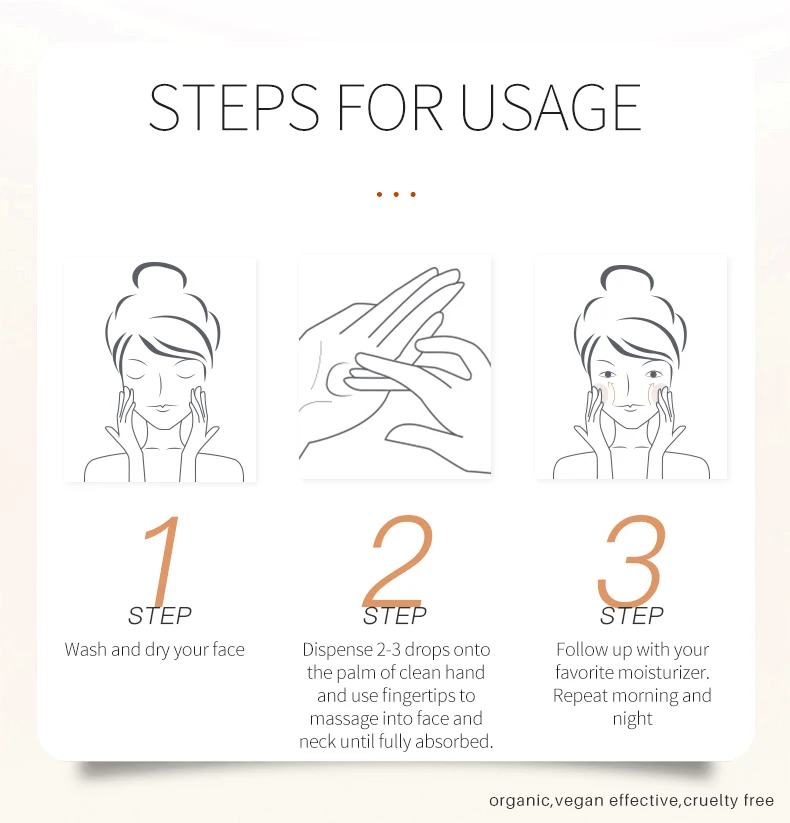 STEPS FOR USAGE

...

1
STEP
Wash and dry your face

2
STEP
Dispense 2-3 drops onto the palm of clean hand and use fingertips to massage into face and neck until fully absorbed.

3
STEP
Follow up with your favorite moisturizer. Repeat morning and night

organic,vegan effective,cruelty free