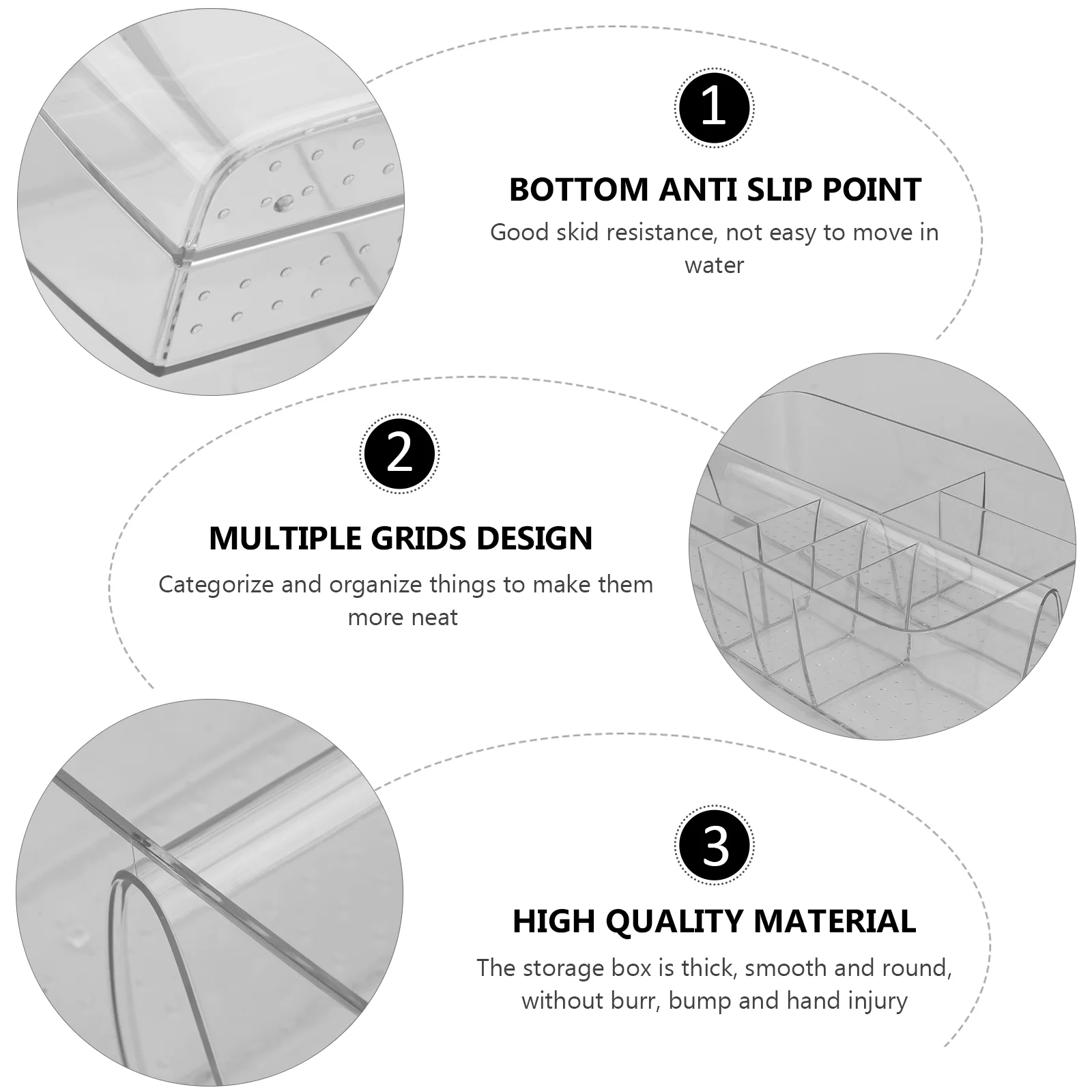 1

BOTTOM ANTI SLIP POINT

Good skid resistance, not easy to move in water

2

MULTIPLE GRIDS DESIGN

Categorize and organize things to make them more neat

3

HIGH QUALITY MATERIAL

The storage box is thick, smooth and round, without burr, bump and hand injury