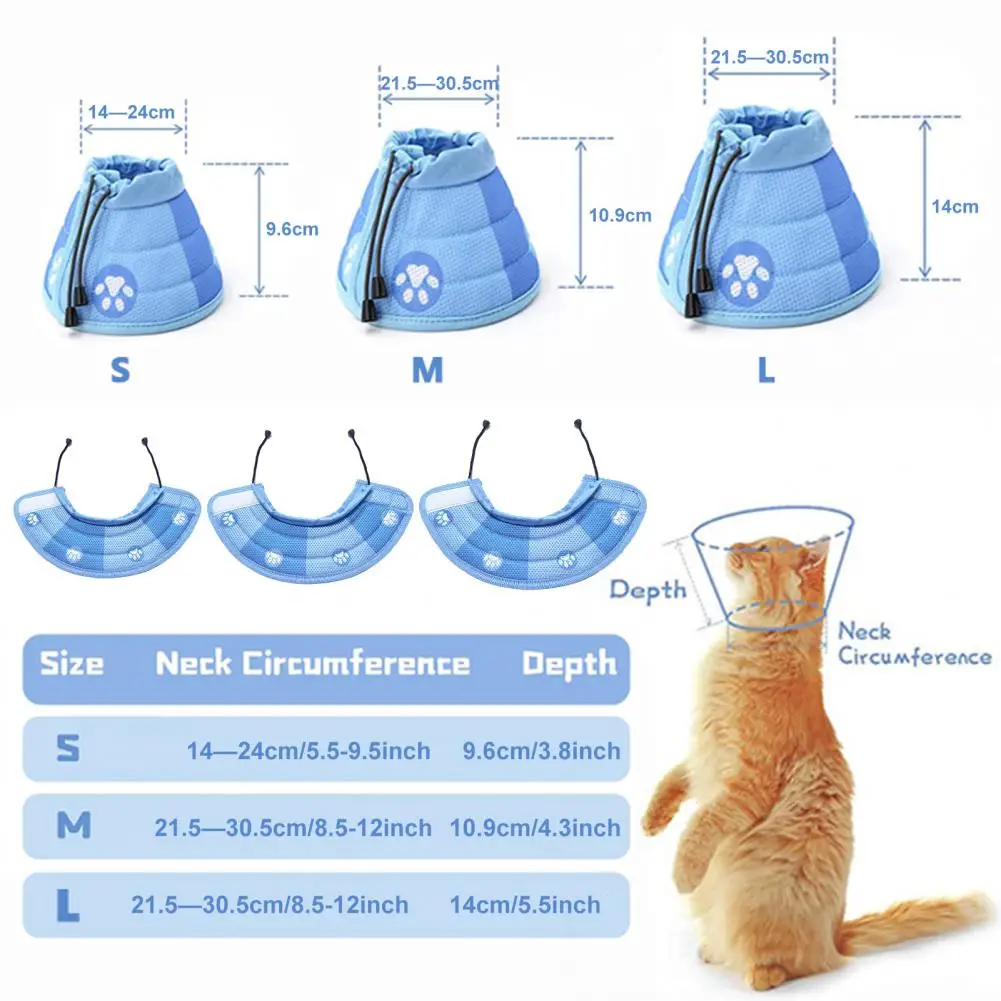 14—24cm

9.6cm

S

21.5—30.5cm

10.9cm

M

21.5—30.5cm

14cm

L

Depth

Neck Circumference

| Size | Neck Circumference | Depth |
|---|---|---|
| S | 14—24cm/5.5-9.5inch | 9.6cm/3.8inch |
| M | 21.5—30.5cm/8.5-12inch | 10.9cm/4.3inch |
| L | 21.5—30.5cm/8.5-12inch | 14cm/5.5inch |