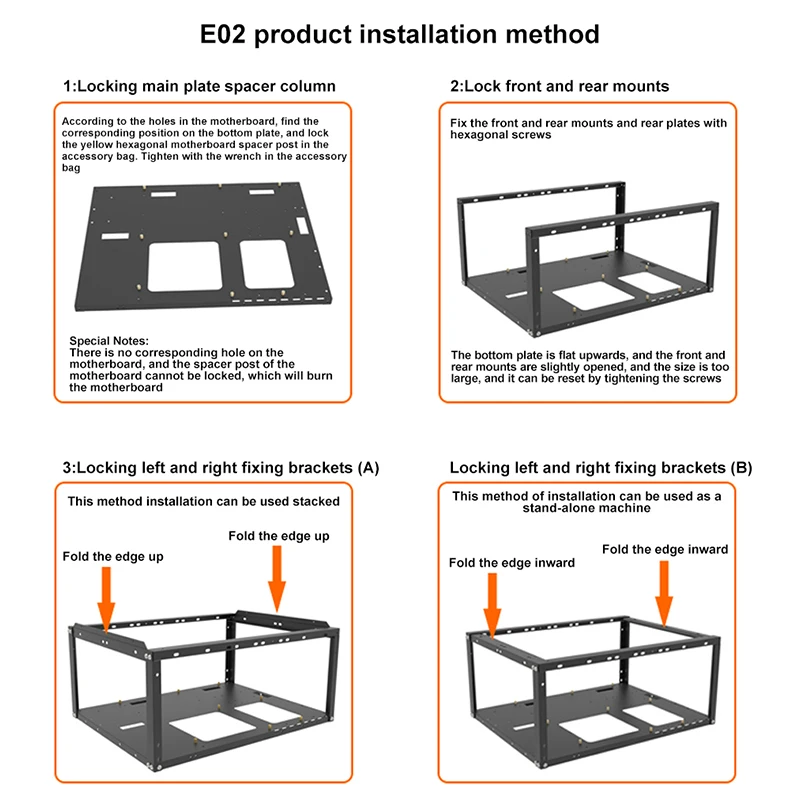 E02 product installation method

1:Locking main plate spacer column

According to the holes in the motherboard, find the corresponding position on the bottom plate, and lock the yellow hexagonal motherboard spacer post in the accessory bag. Tighten with the wrench in the accessory bag

Special Notes:
There is no corresponding hole on the motherboard, and the spacer post of the motherboard cannot be locked, which will burn the motherboard

2:Lock front and rear mounts

Fix the front and rear mounts and rear plates with hexagonal screws

The bottom plate is flat upwards, and the front and rear mounts are slightly opened, and the size is too large, and it can be reset by tightening the screws

3:Locking left and right fixing brackets (A)

This method installation can be used stacked

Fold the edge up

Fold the edge up

Locking left and right fixing brackets (B)

This method of installation can be used as a stand-alone machine

Fold the edge inward

Fold the edge inward