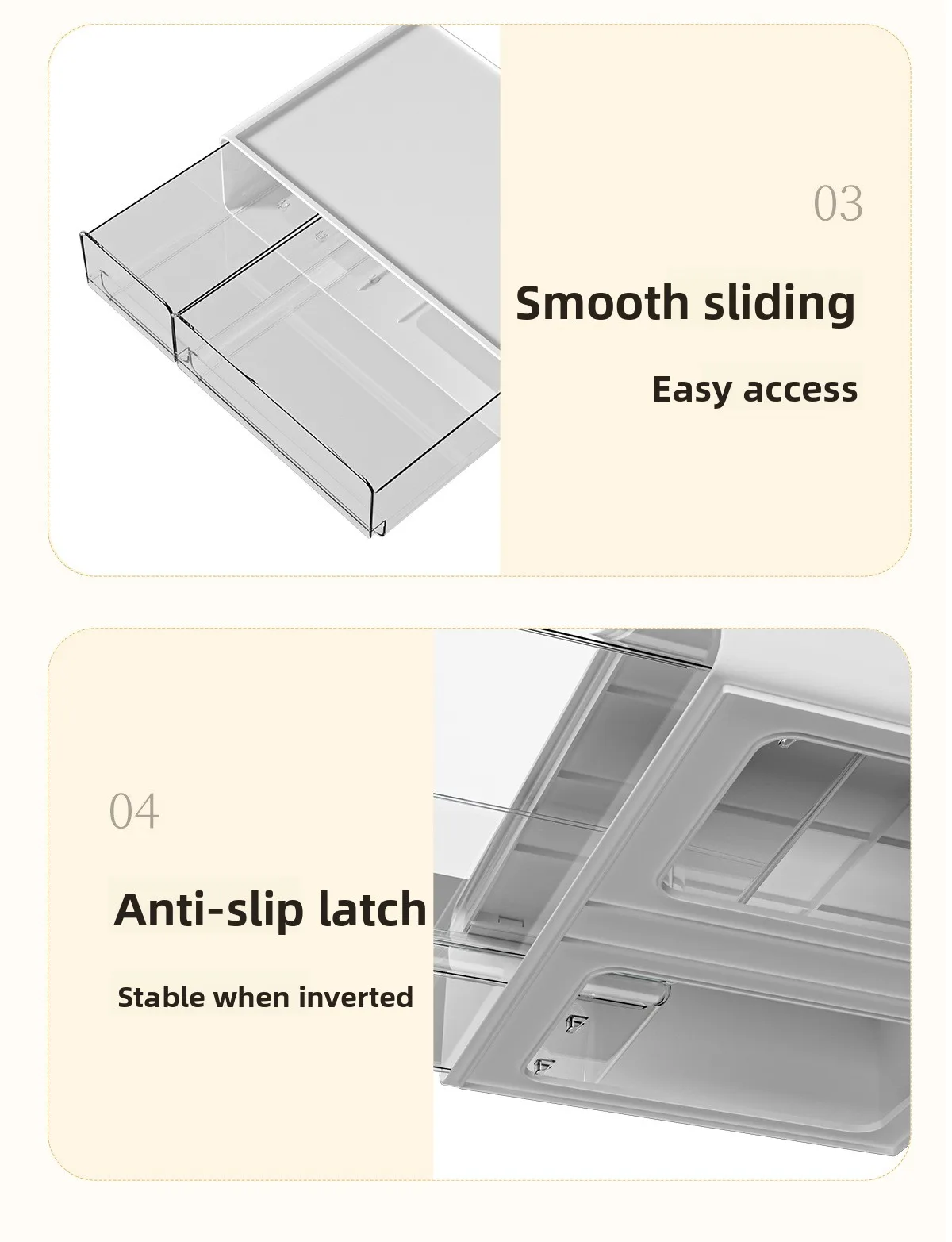 03

Smooth sliding

Easy access

04

Anti-slip latch

Stable when inverted