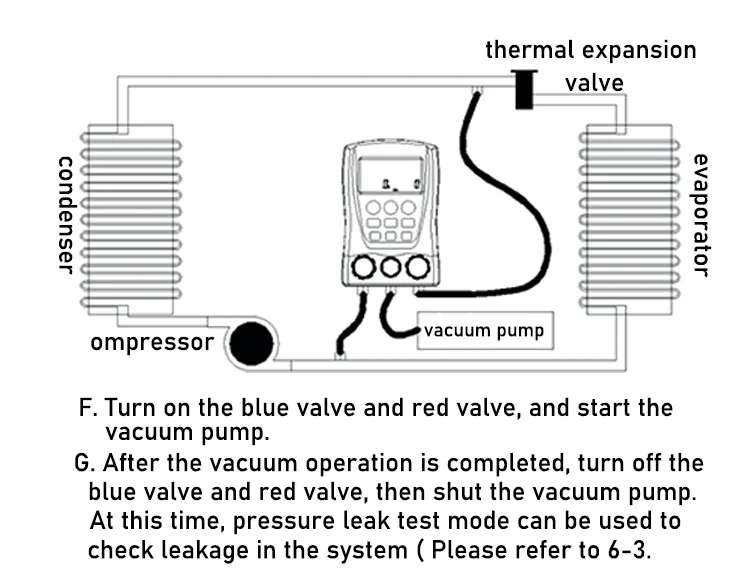 thermal expansion valve

condenser

evaporator

ompressor

vacuum pump

F. Turn on the blue valve and red valve, and start the vacuum pump.

G. After the vacuum operation is completed, turn off the blue valve and red valve, then shut the vacuum pump. At this time, pressure leak test mode can be used to check leakage in the system ( Please refer to 6-3.