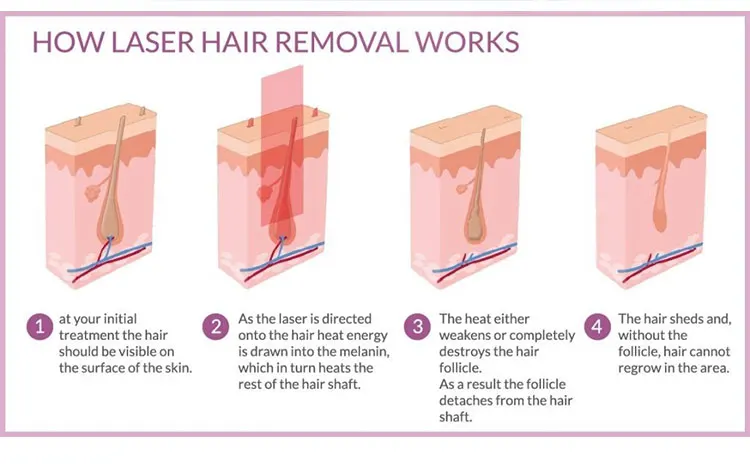 HOW LASER HAIR REMOVAL WORKS

1 at your initial treatment the hair should be visible on the surface of the skin.

2 As the laser is directed onto the hair heat energy is drawn into the melanin, which in turn heats the rest of the hair shaft.

3 The heat either weakens or completely destroys the hair follicle.
As a result the follicle detaches from the hair shaft.

4 The hair sheds and, without the follicle, hair cannot regrow in the area.