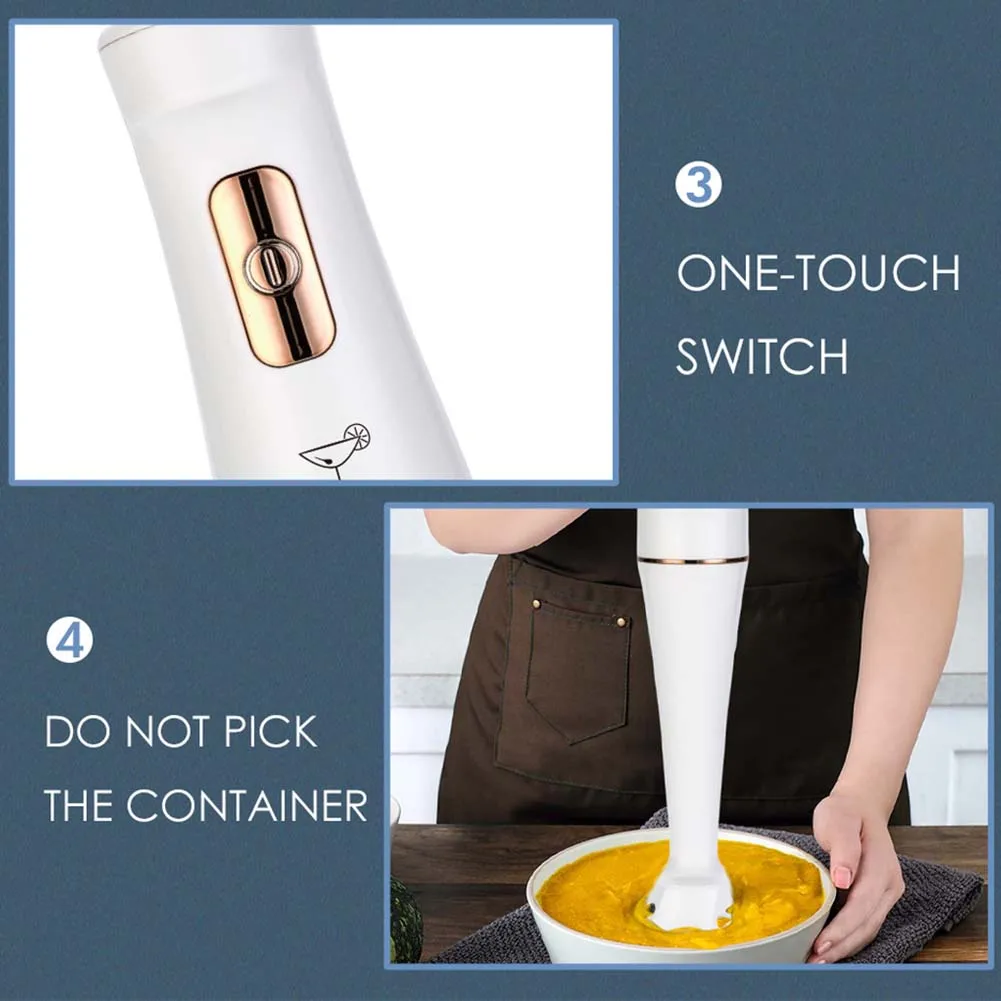 3

ONE-TOUCH SWITCH

4

DO NOT PICK THE CONTAINER