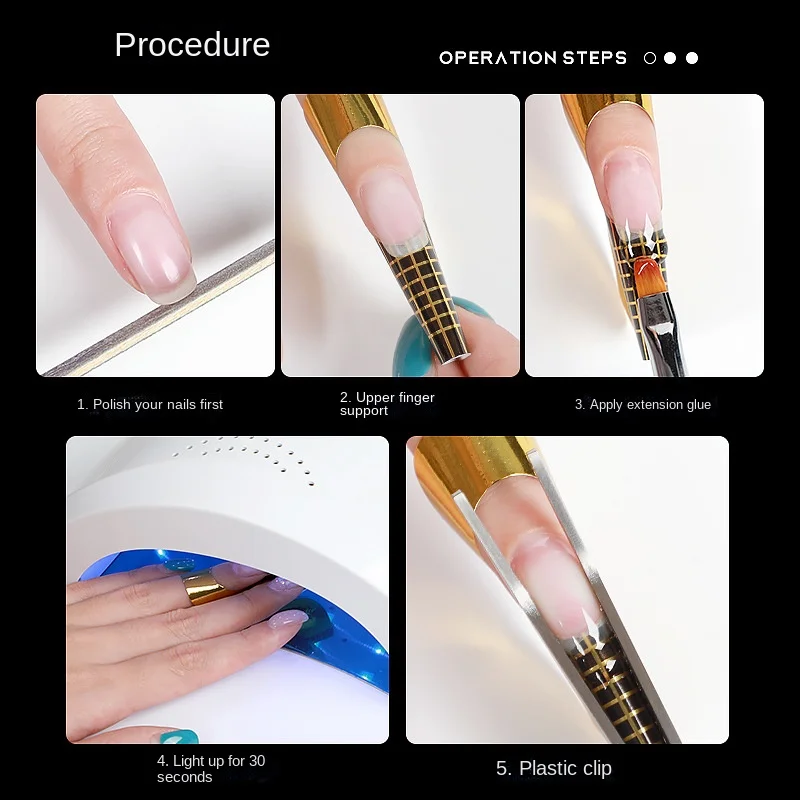 Procedure

OPERATION STEPS

1. Polish your nails first

2. Upper finger support

3. Apply extension glue

4. Light up for 30 seconds

5. Plastic clip