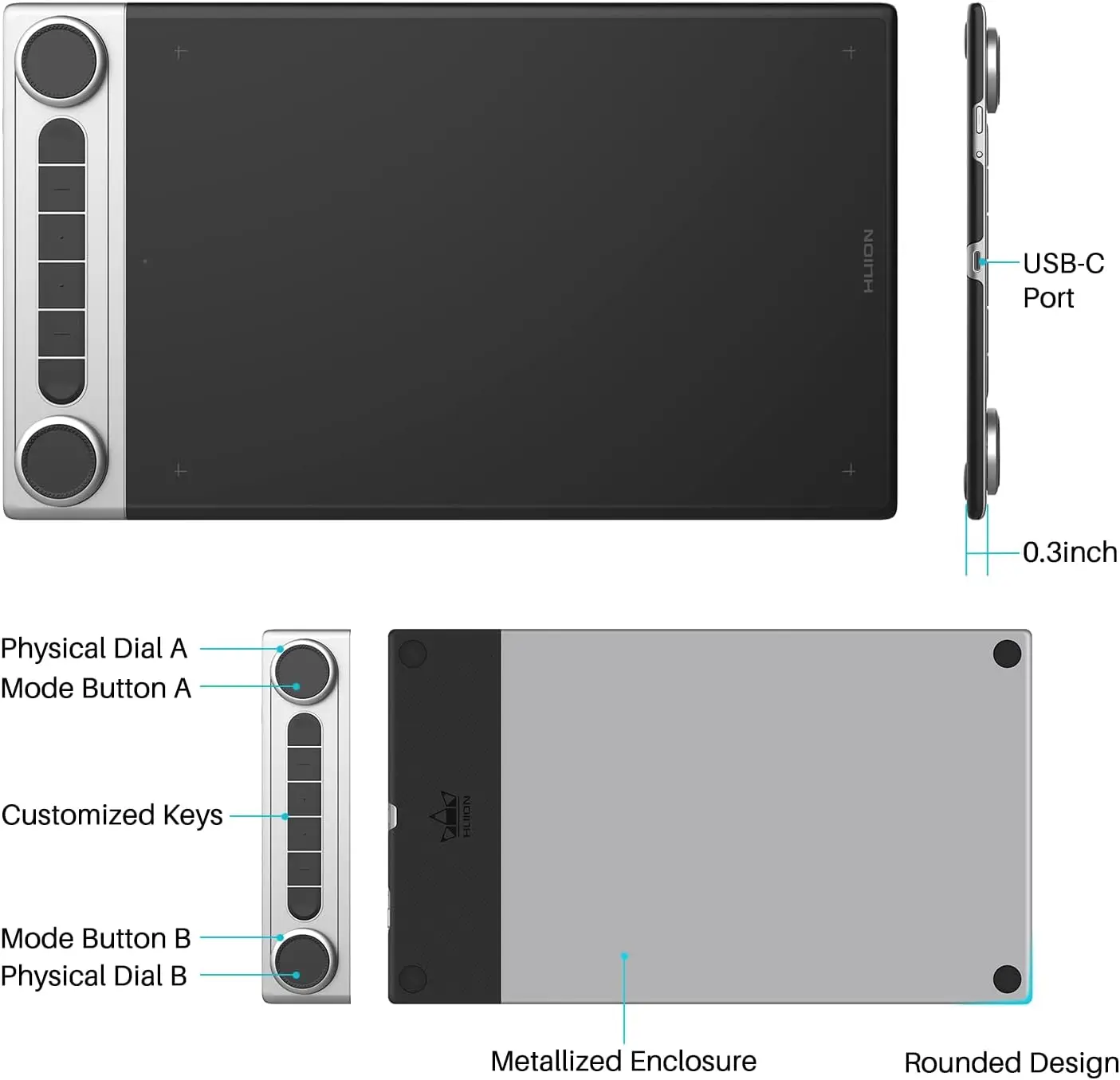 HUION

USB-C Port

0.3inch

Physical Dial A
Mode Button A

Customized Keys

Mode Button B
Physical Dial B

HUION

Metallized Enclosure

Rounded Design