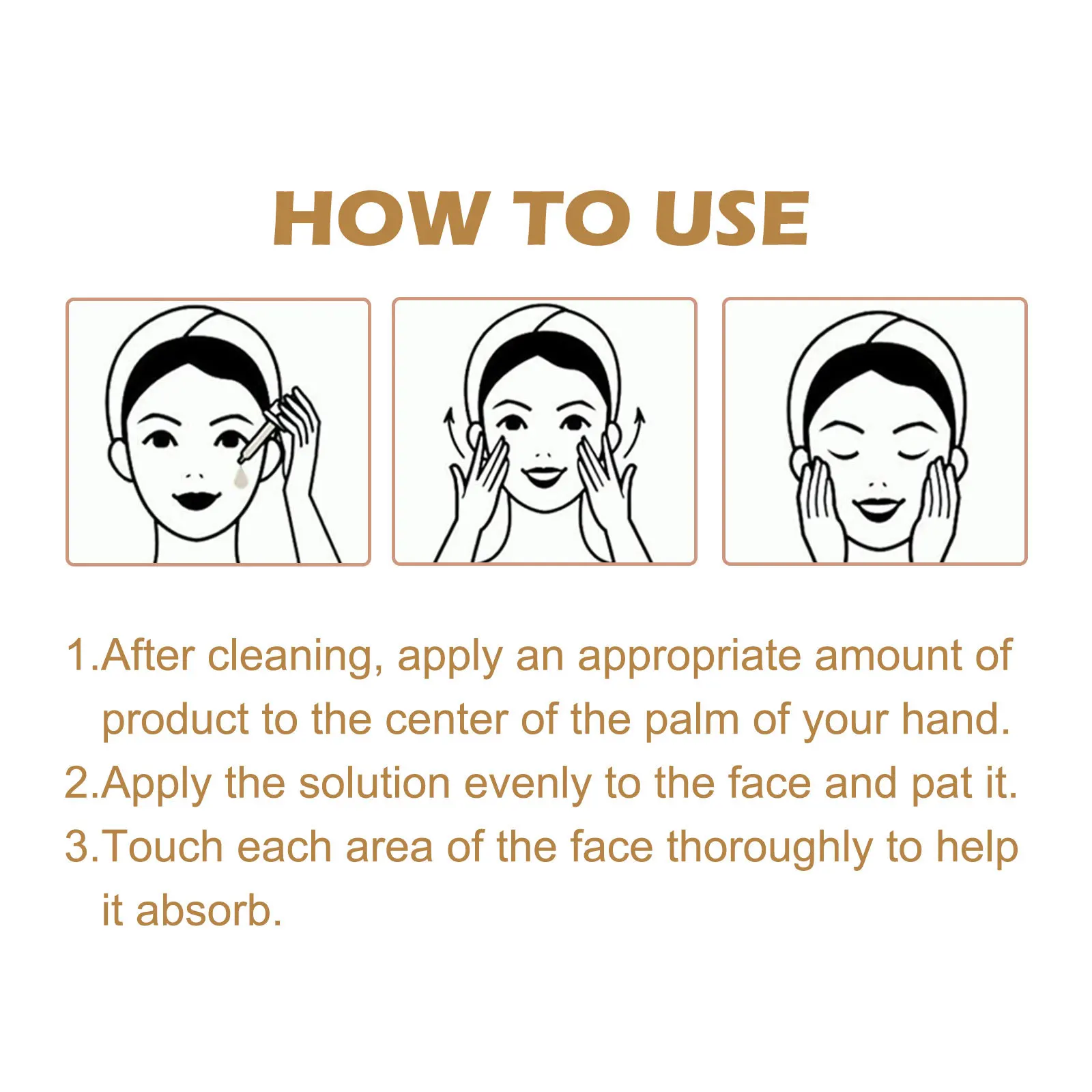 HOW TO USE

1.After cleaning, apply an appropriate amount of product to the center of the palm of your hand.
2.Apply the solution evenly to the face and pat it.
3.Touch each area of the face thoroughly to help it absorb.