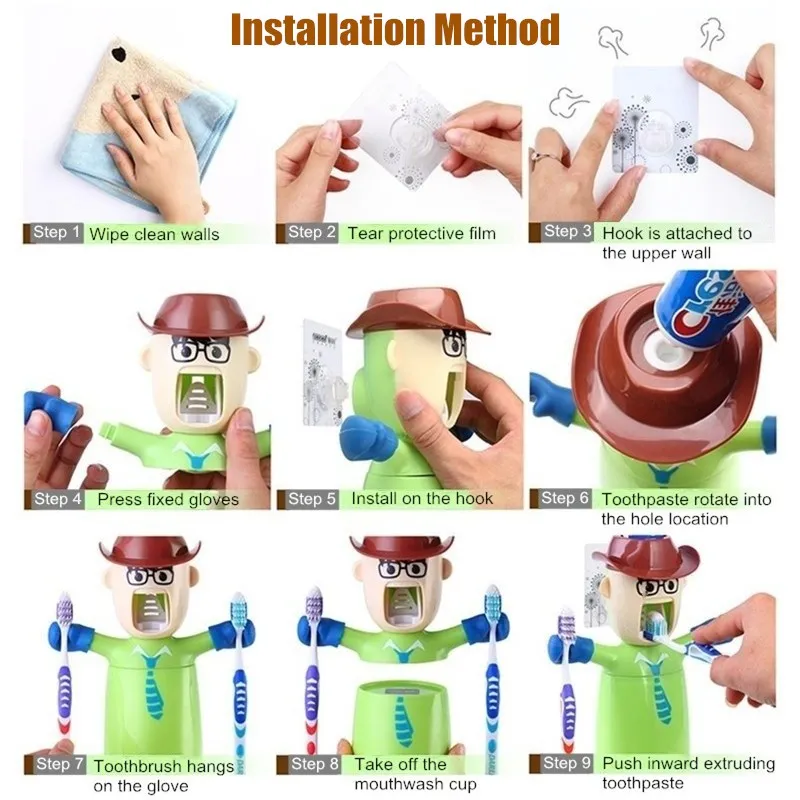 Installation Method

Step 1 Wipe clean walls

Step 2 Tear protective film

Step 3 Hook is attached to the upper wall

Step 4 Press fixed gloves

Step 5 Install on the hook

Step 6 Toothpaste rotate into the hole location

Step 7 Toothbrush hangs on the glove

Step 8 Take off the mouthwash cup

Step 9 Push inward extruding toothpaste