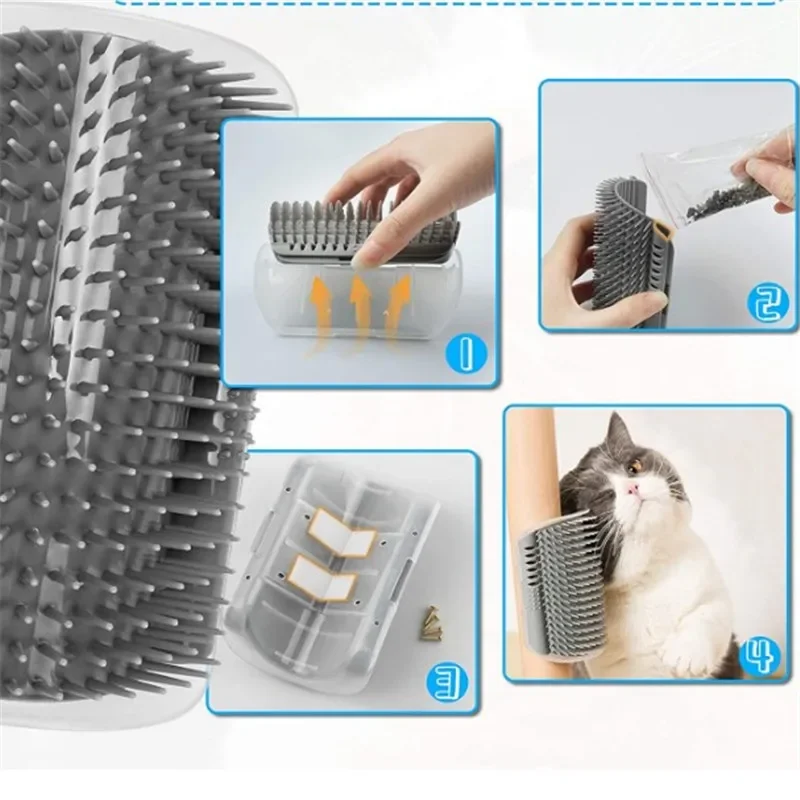 1

2

3

4