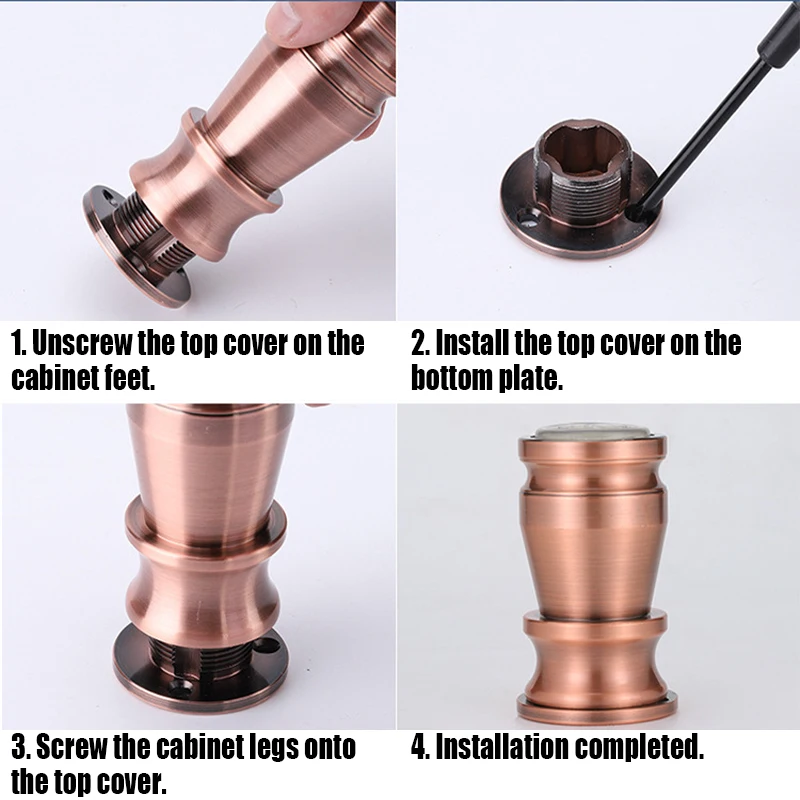 1. Unscrew the top cover on the cabinet feet.

2. Install the top cover on the bottom plate.

3. Screw the cabinet legs onto the top cover.

4. Installation completed.