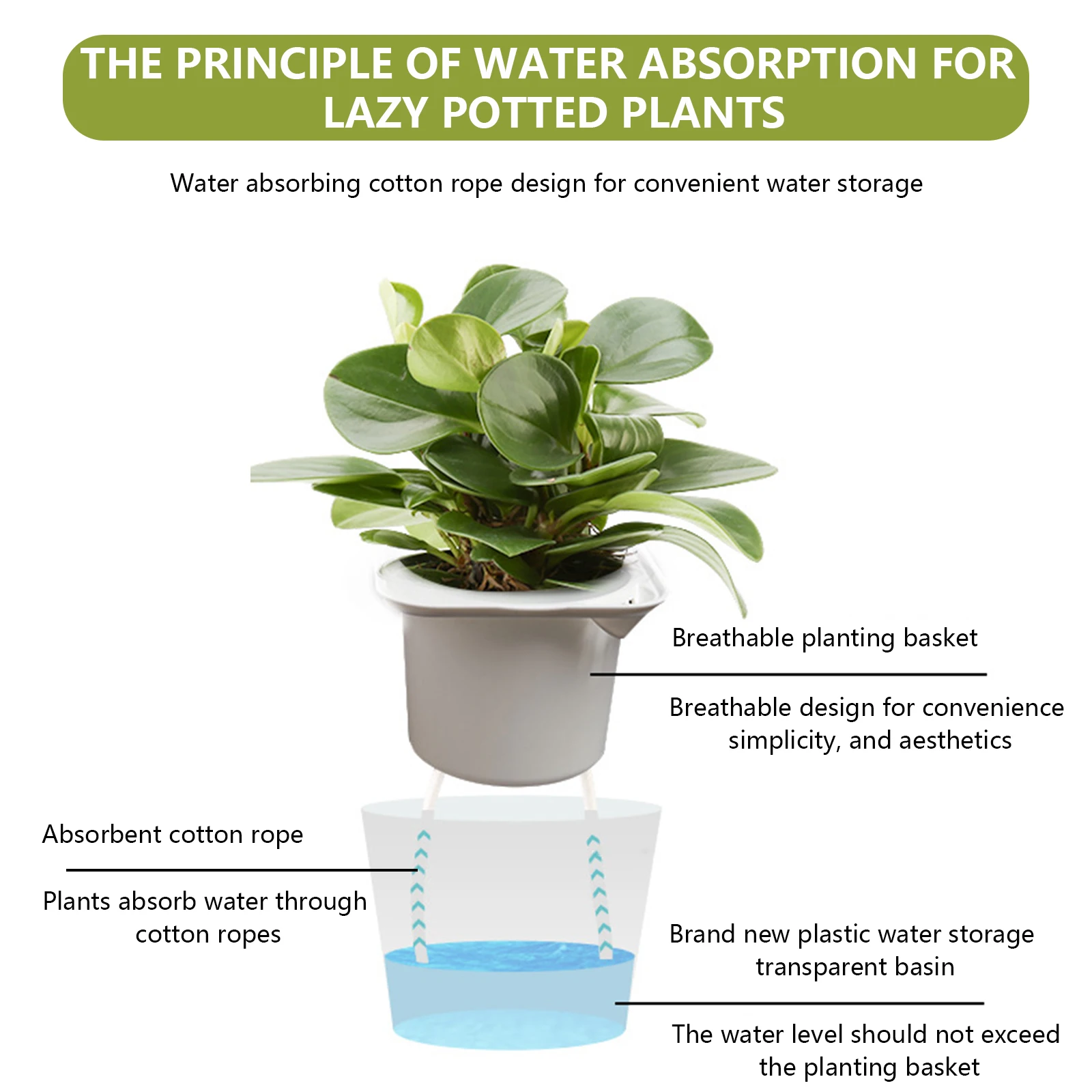 THE PRINCIPLE OF WATER ABSORPTION FOR LAZY POTTED PLANTS

Water absorbing cotton rope design for convenient water storage

Breathable planting basket

Breathable design for convenience simplicity, and aesthetics

Absorbent cotton rope

Plants absorb water through cotton ropes

Brand new plastic water storage transparent basin

The water level should not exceed the planting basket