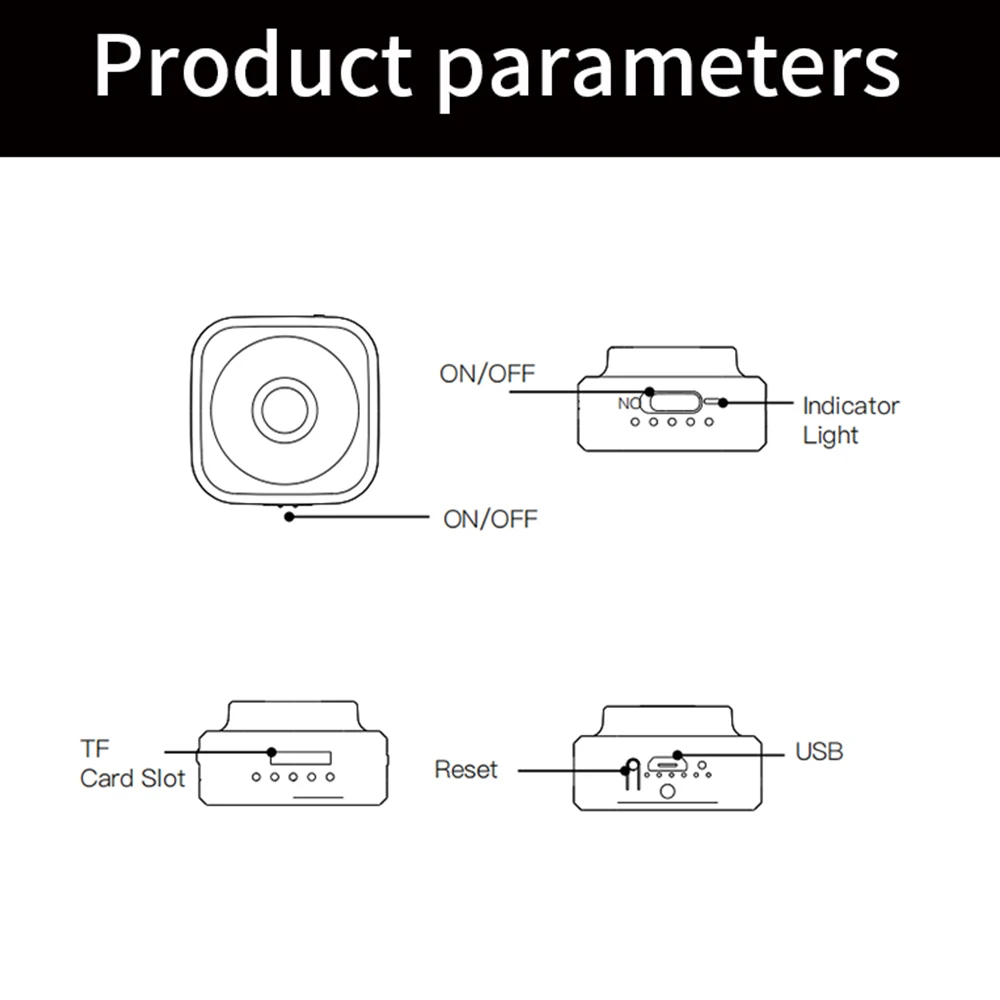 Product parameters

ON/OFF

NO

Indicator Light

ON/OFF

TF Card Slot

Reset

USB