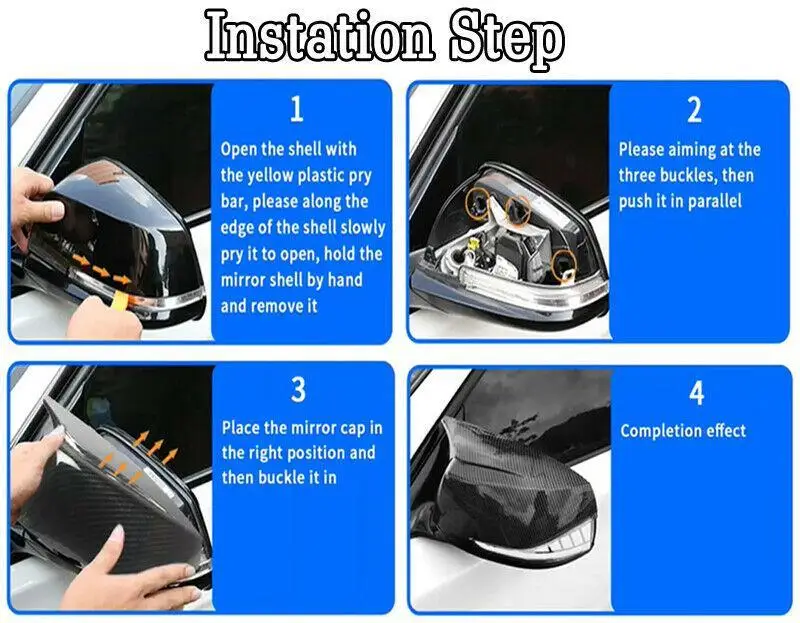 Instation Step

1

Open the shell with the yellow plastic pry bar, please along the edge of the shell slowly pry it to open, hold the mirror shell by hand and remove it

2

Please aiming at the three buckles, then push it in parallel

3

Place the mirror cap in the right position and then buckle it in

4

Completion effect