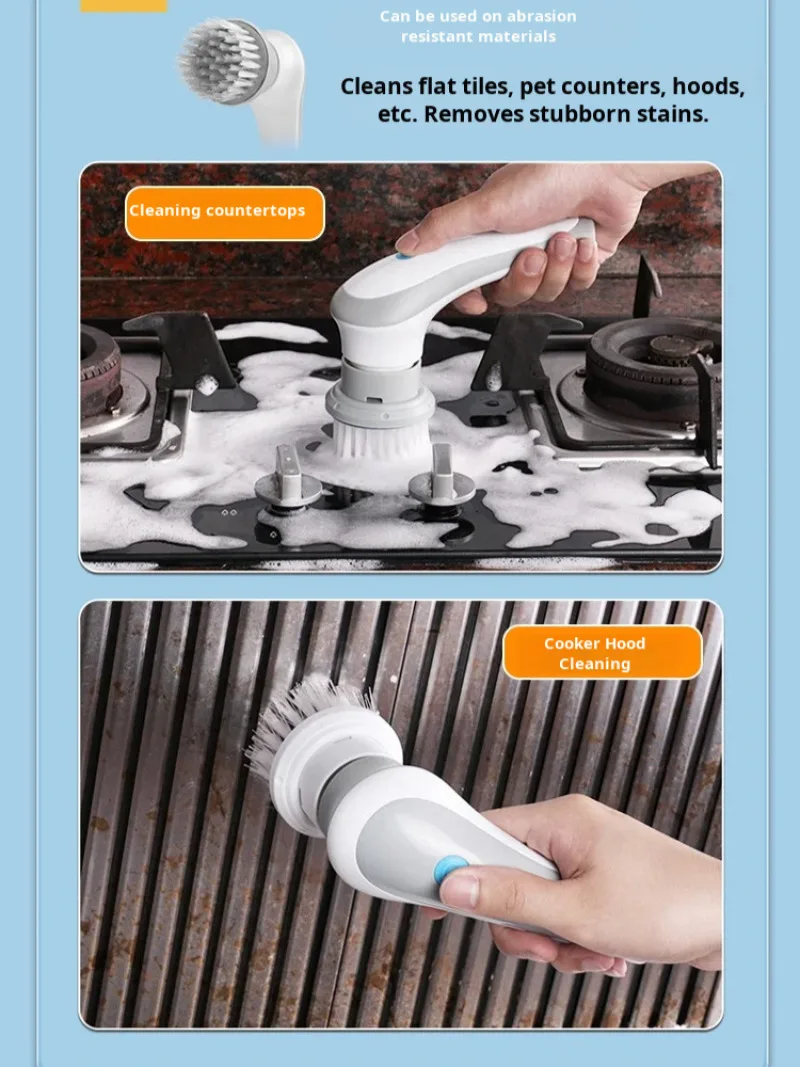 Can be used on abrasion resistant materials

Cleans flat tiles, pet counters, hoods, etc. Removes stubborn stains.

Cleaning countertops

Cooker Hood Cleaning