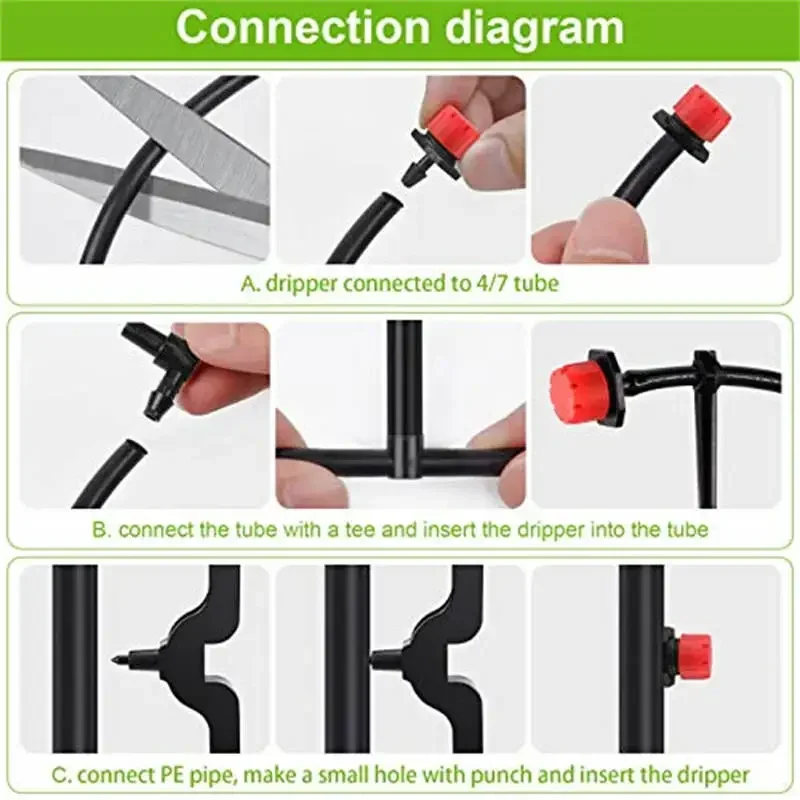 Connection diagram

A. dripper connected to 4/7 tube

B. connect the tube with a tee and insert the dripper into the tube

C. connect PE pipe, make a small hole with punch and insert the dripper