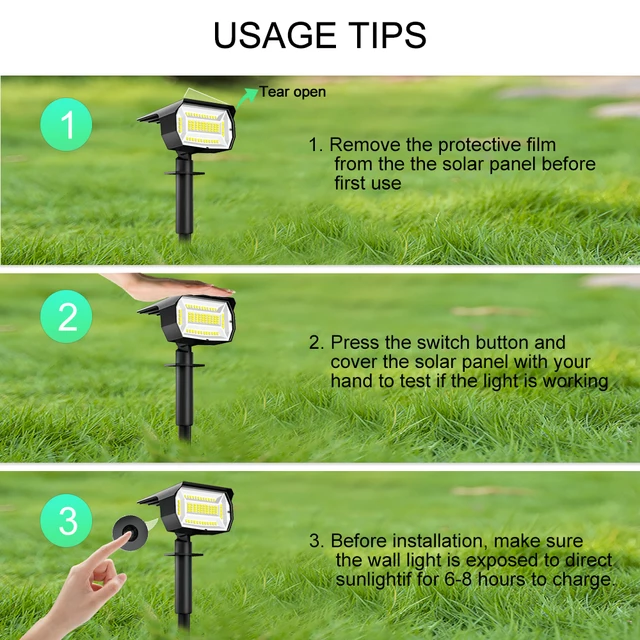 USAGE TIPS

1

Tear open

1. Remove the protective film from the the solar panel before first use

2

2. Press the switch button and cover the solar panel with your hand to test if the light is working

3

3. Before installation, make sure the wall light is exposed to direct sunlightif for 6-8 hours to charge.