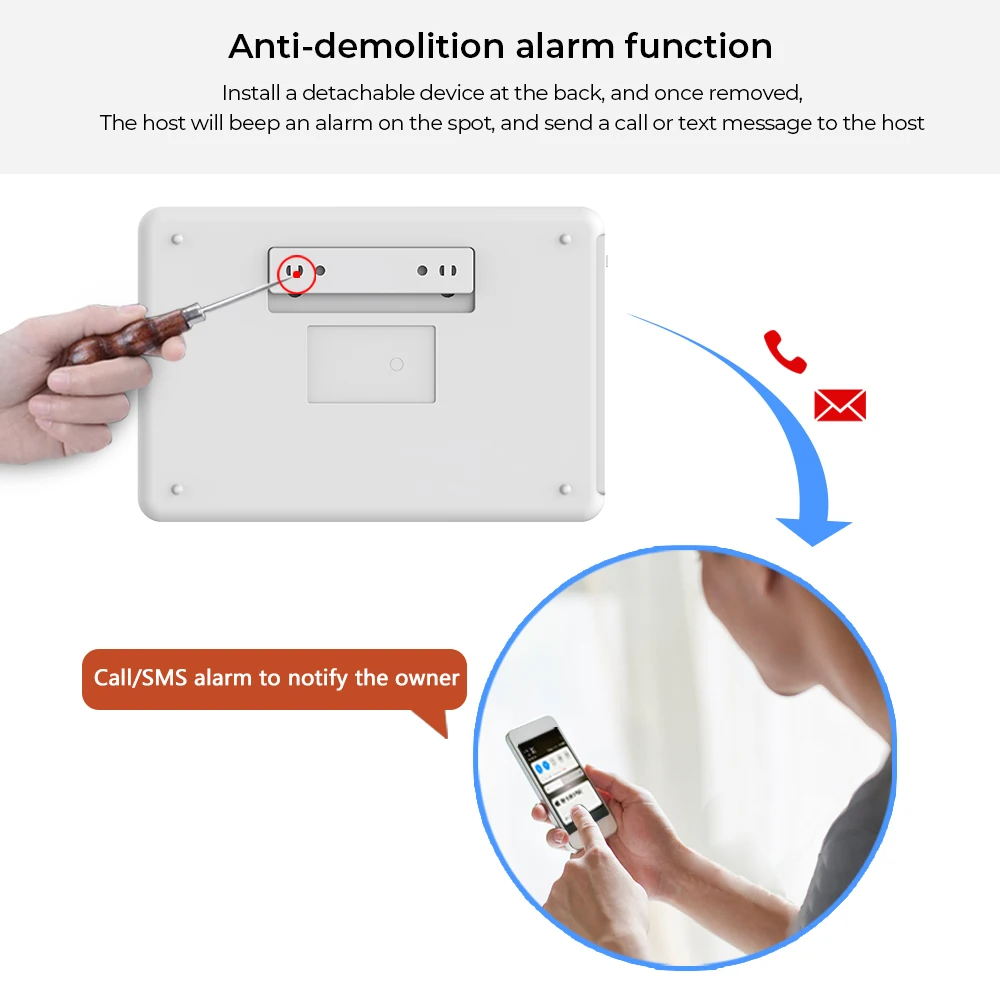 Anti-demolition alarm function

Install a detachable device at the back, and once removed,
The host will beep an alarm on the spot, and send a call or text message to the host

Call/SMS alarm to notify the owner