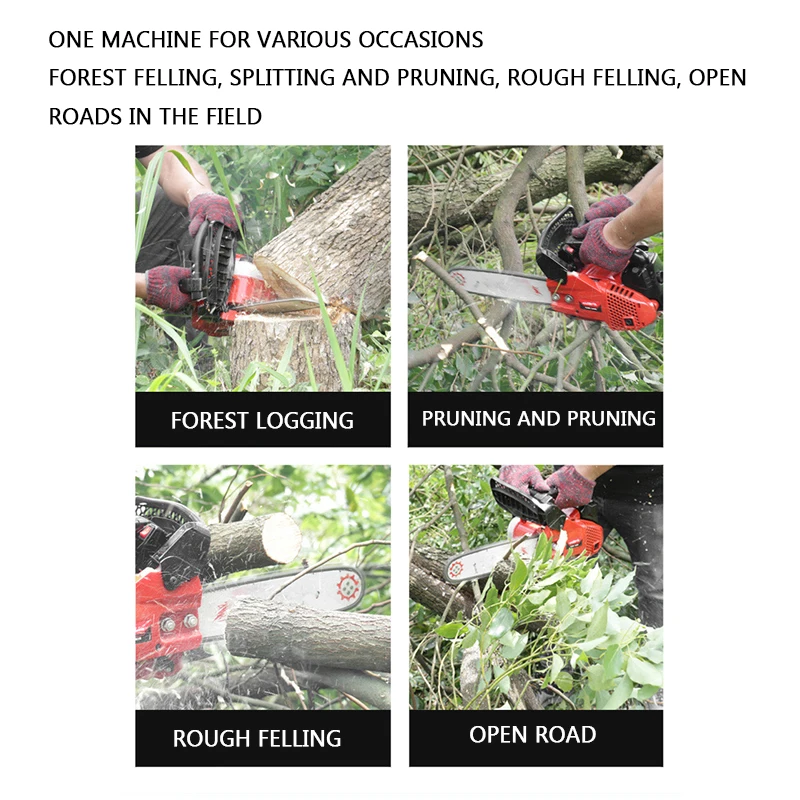 ONE MACHINE FOR VARIOUS OCCASIONS
FOREST FELLING, SPLITTING AND PRUNING, ROUGH FELLING, OPEN ROADS IN THE FIELD

FOREST LOGGING

PRUNING AND PRUNING

ROUGH FELLING

OPEN ROAD