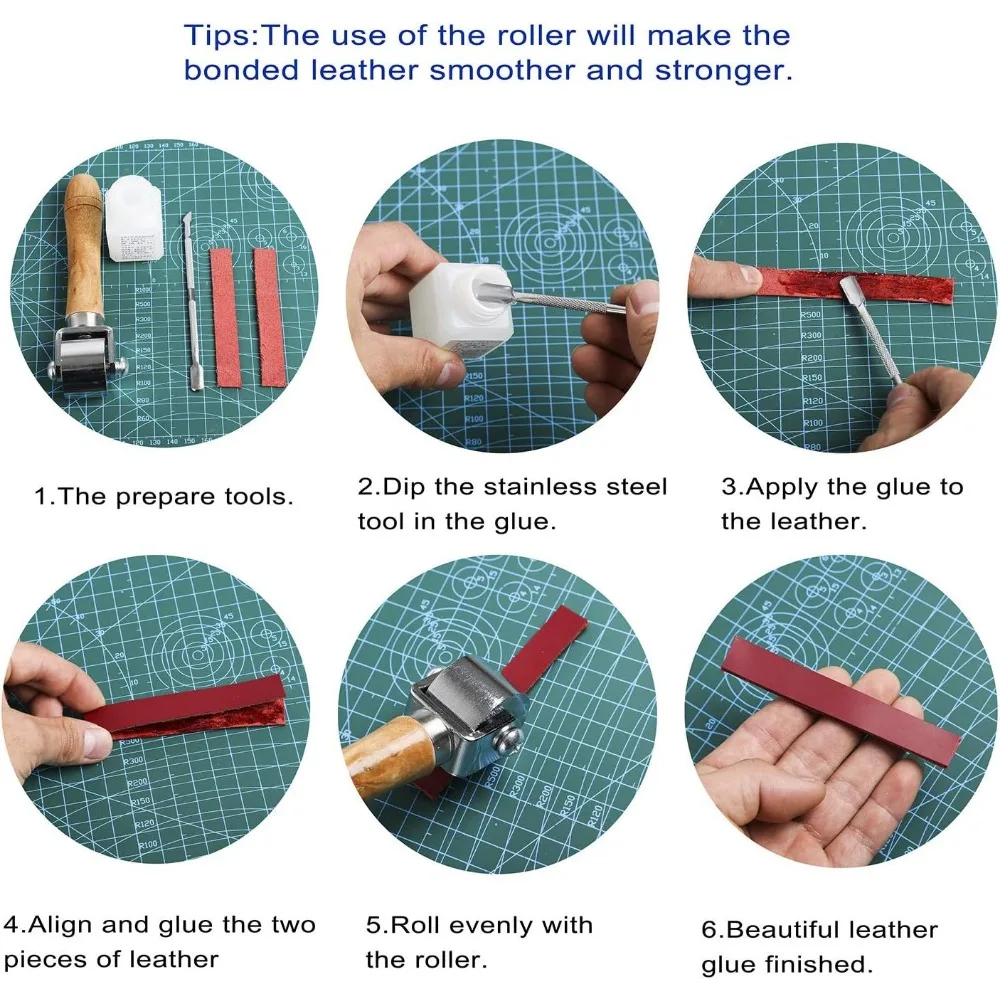 Tips:The use of the roller will make the bonded leather smoother and stronger.

1.The prepare tools.

2.Dip the stainless steel tool in the glue.

3.Apply the glue to the leather.

4.Align and glue the two pieces of leather

5.Roll evenly with the roller.

6.Beautiful leather glue finished.