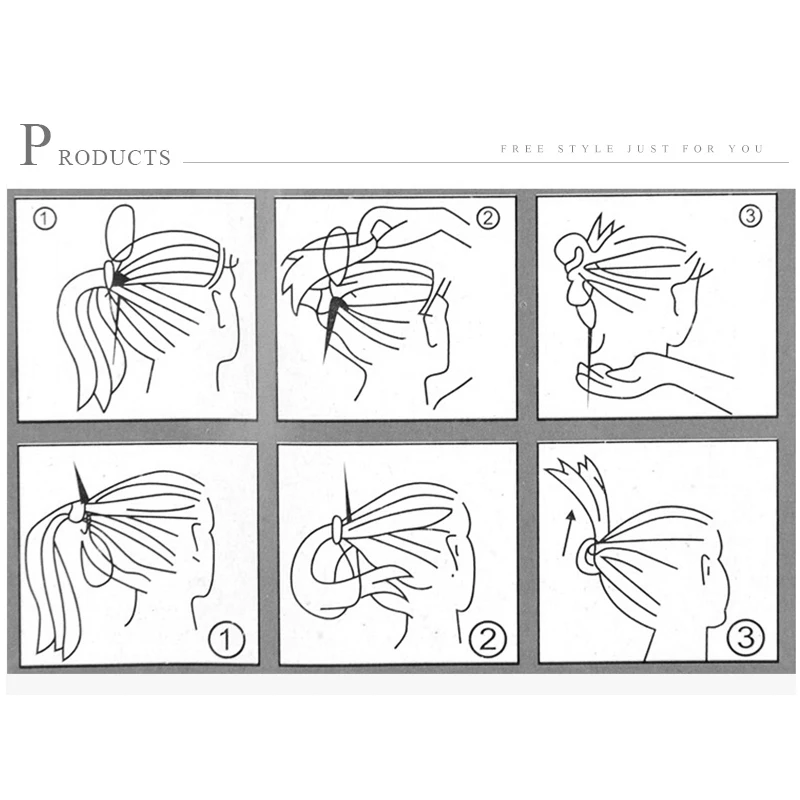 PRODUCTS

FREE STYLE JUST FOR YOU

①

②

③

①

②

③