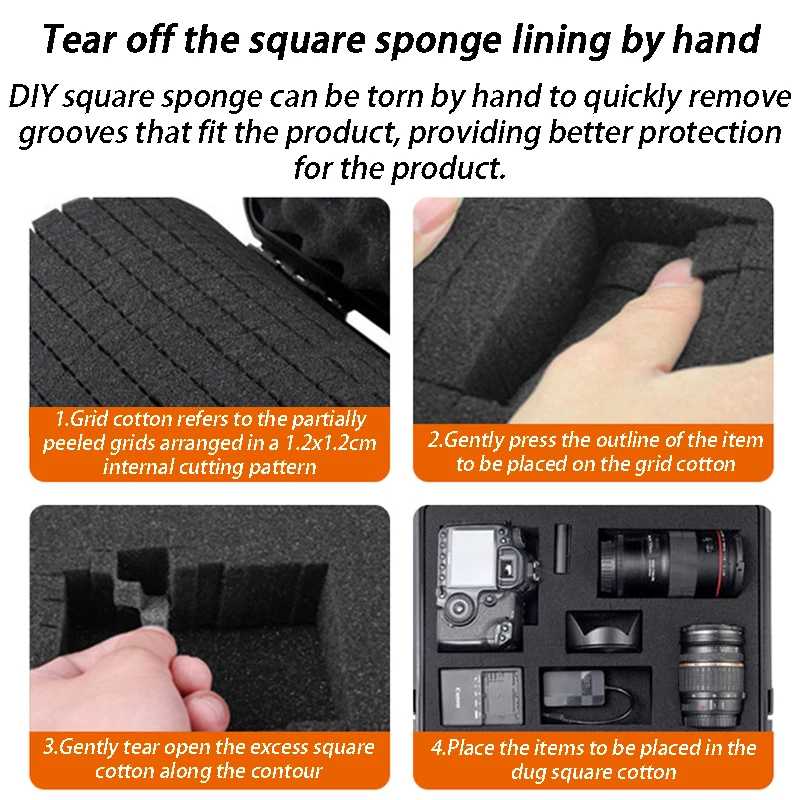 Tear off the square sponge lining by hand

DIY square sponge can be torn by hand to quickly remove grooves that fit the product, providing better protection for the product.

1.Grid cotton refers to the partially peeled grids arranged in a 1.2x1.2cm internal cutting pattern

2.Gently press the outline of the item to be placed on the grid cotton

3.Gently tear open the excess square cotton along the contour

4.Place the items to be placed in the dug square cotton