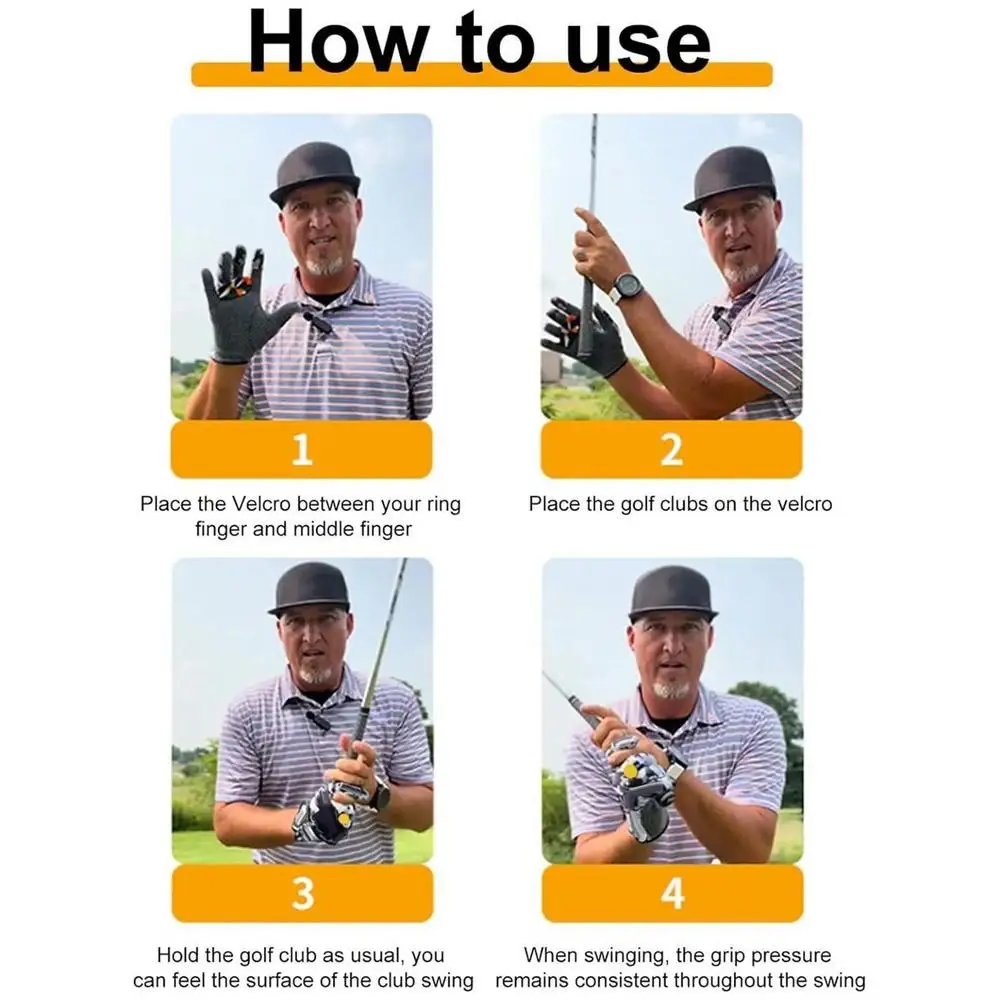 How to use

1

Place the Velcro between your ring finger and middle finger

2

Place the golf clubs on the velcro

3

Hold the golf club as usual, you can feel the surface of the club swing

4

When swinging, the grip pressure remains consistent throughout the swing