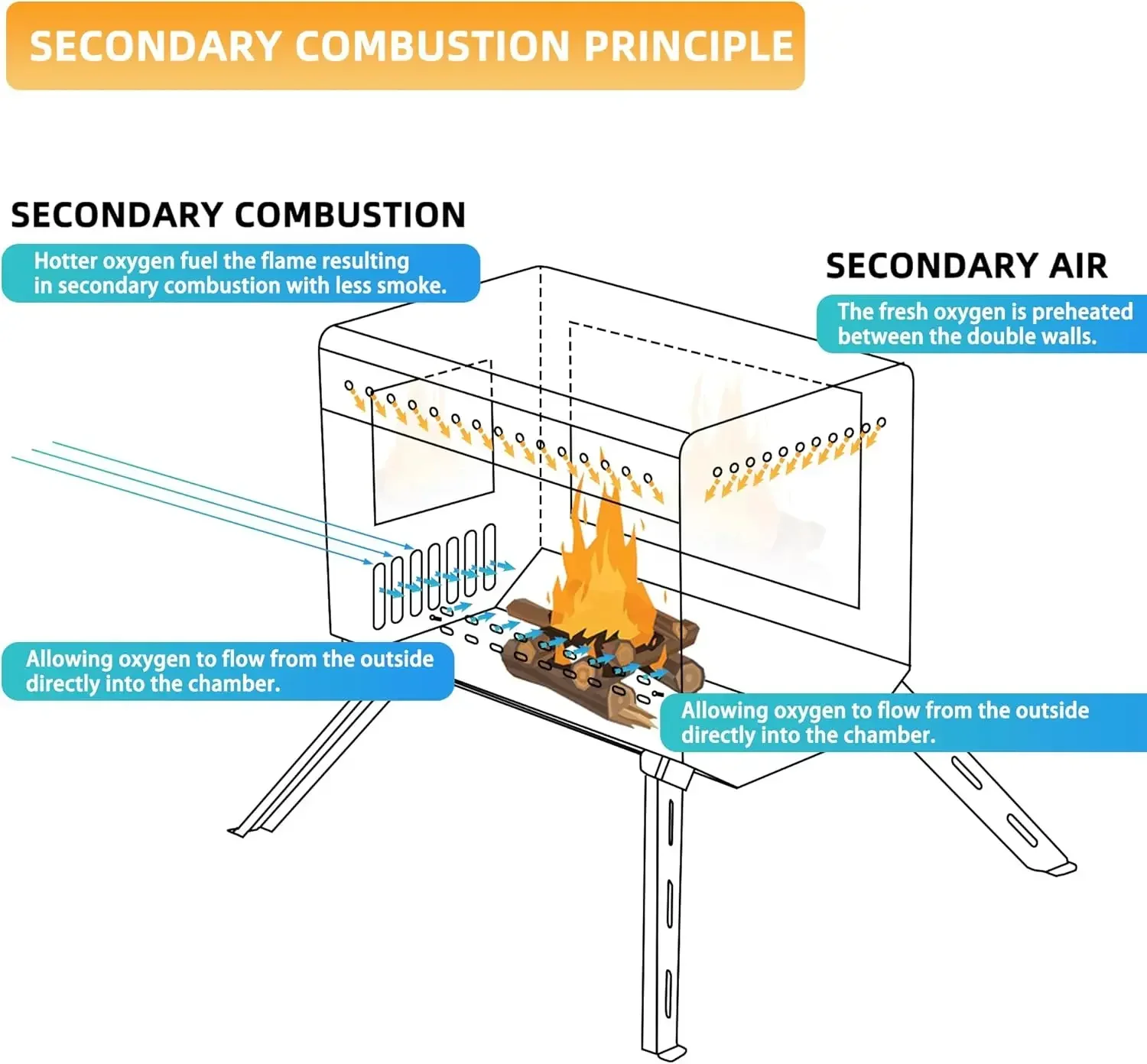 SECONDARY COMBUSTION PRINCIPLE

SECONDARY COMBUSTION

Hotter oxygen fuel the flame resulting in secondary combustion with less smoke.

SECONDARY AIR

The fresh oxygen is preheated between the double walls.

Allowing oxygen to flow from the outside directly into the chamber.

Allowing oxygen to flow from the outside directly into the chamber.