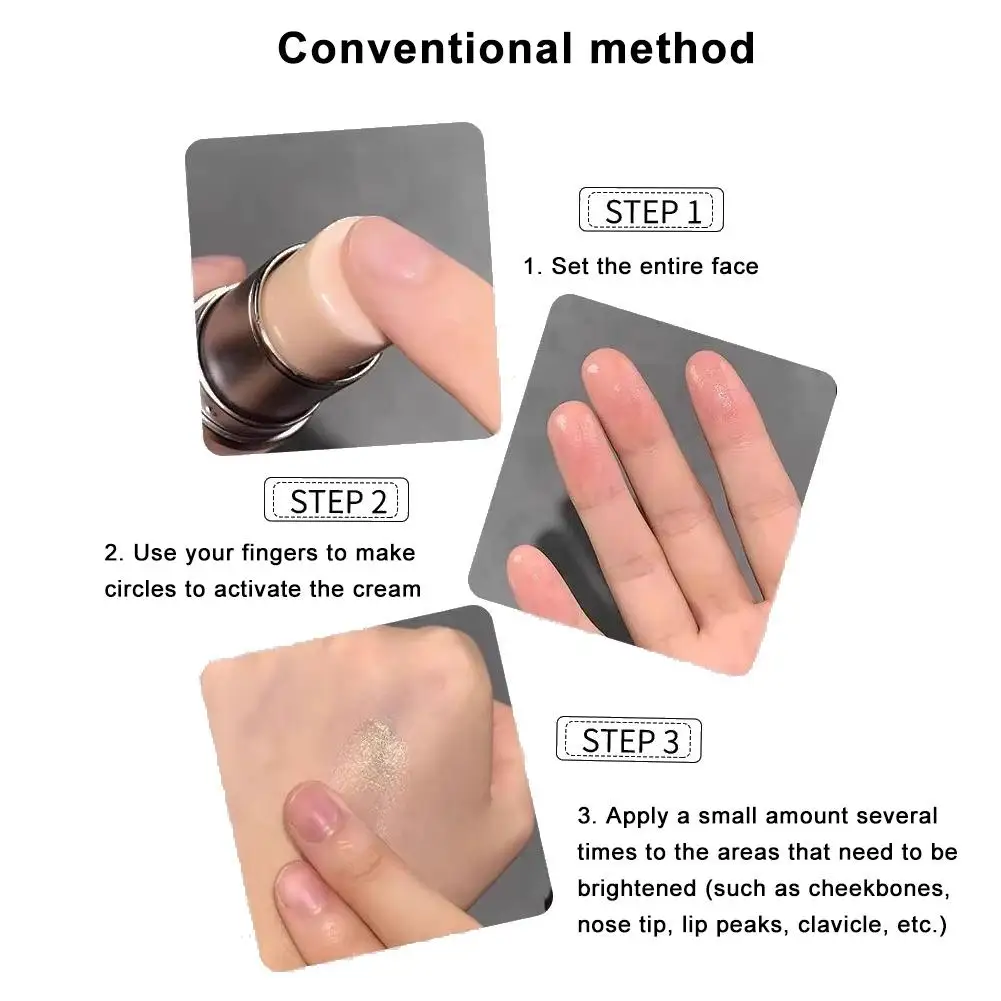 Conventional method

STEP 1

1. Set the entire face

STEP 2

2. Use your fingers to make circles to activate the cream

STEP 3

3. Apply a small amount several times to the areas that need to be brightened (such as cheekbones, nose tip, lip peaks, clavicle, etc.)