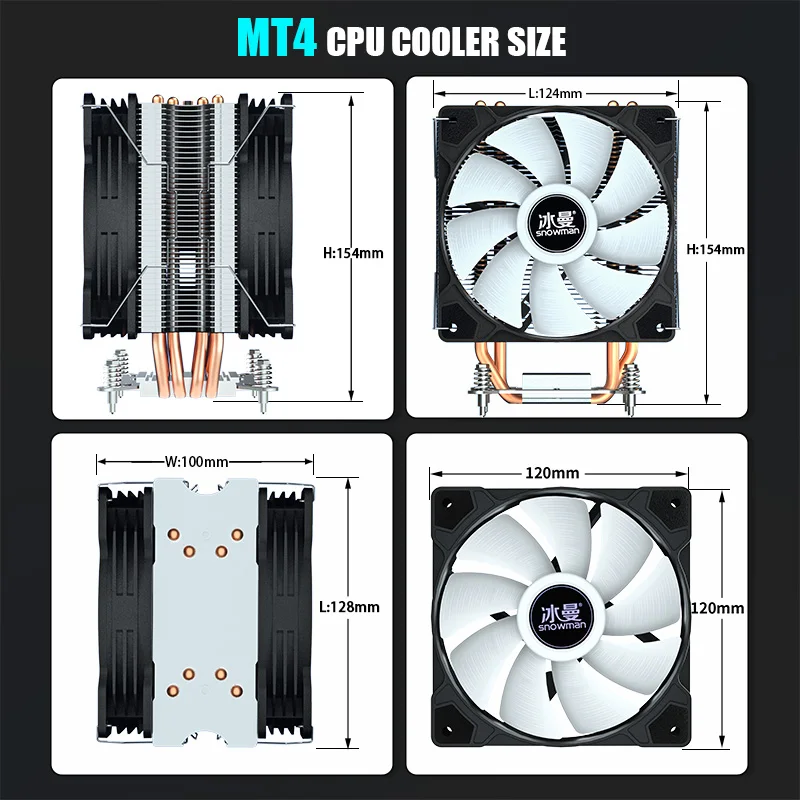 MT4 CPU COOLER SIZE

H:154mm

L:124mm

冰曼 SNOWMAN

H:154mm

W:100mm

L:128mm

120mm

冰曼 SNOWMAN

120mm