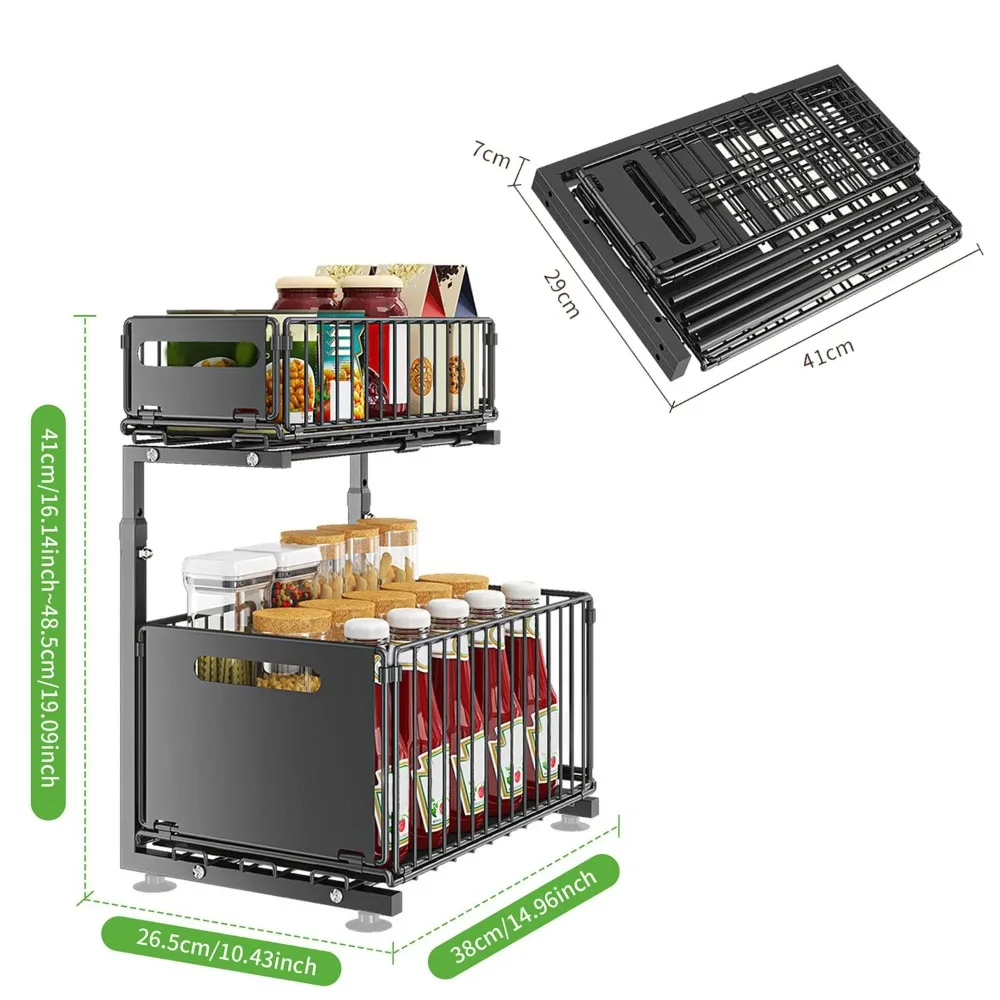 7cm
29cm
41cm
41cm/16.14inch~48.5cm/19.09inch
26.5cm/10.43inch
38cm/14.96inch