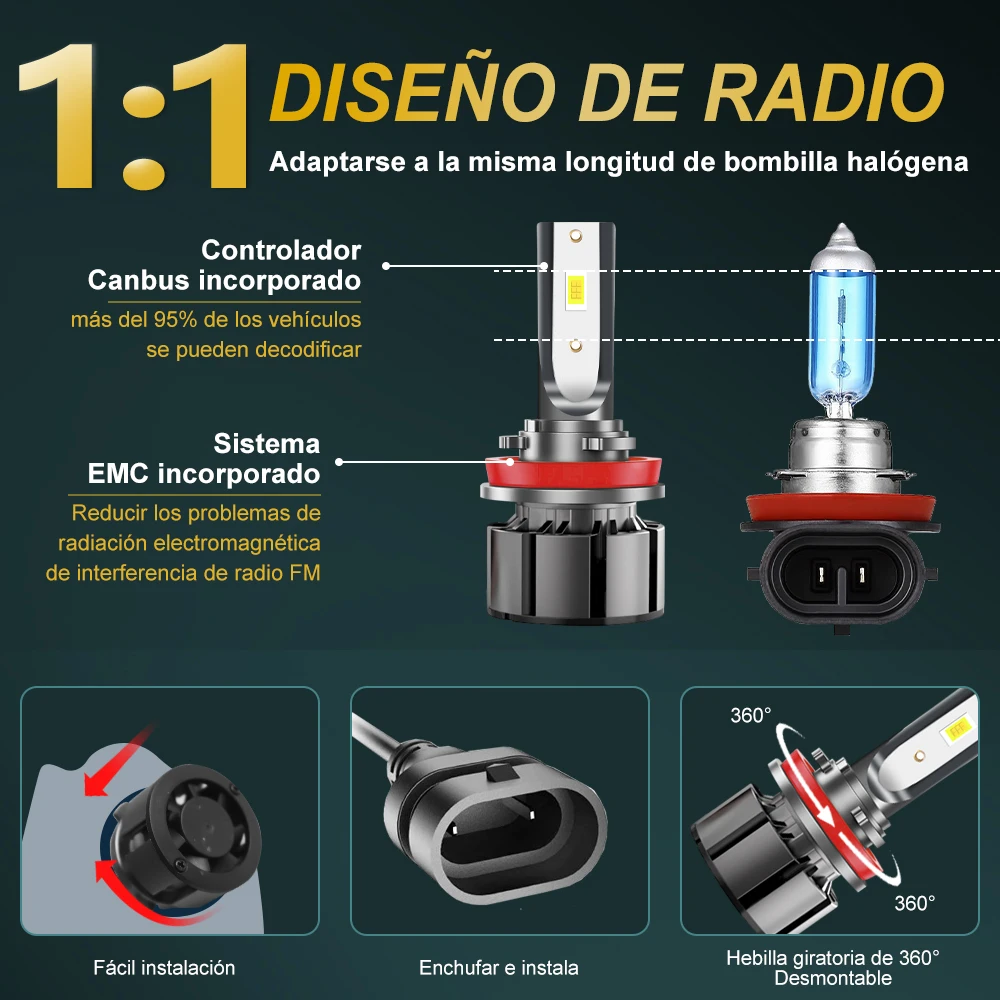 1:1 DISEÑO DE RADIO

Adaptarse a la misma longitud de bombilla halógena

Controlador Canbus incorporado

más del 95% de los vehículos se pueden decodificar

Sistema EMC incorporado

Reducir los problemas de radiación electromagnética de interferencia de radio FM

360°

360°

Fácil instalación

Enchufar e instala

Hebilla giratoria de 360° Desmontable