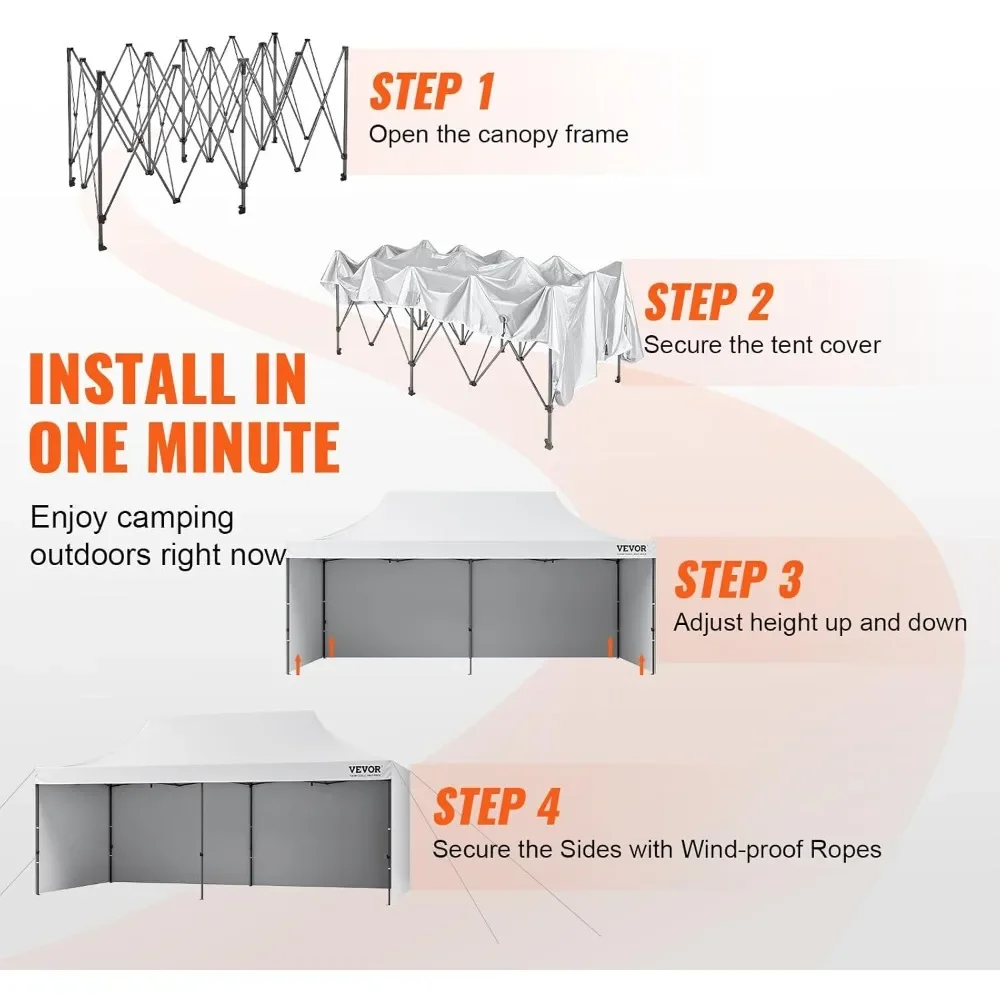 STEP 1
Open the canopy frame

STEP 2
Secure the tent cover

INSTALL IN ONE MINUTE

Enjoy camping outdoors right now

VEVOR

STEP 3
Adjust height up and down

VEVOR

STEP 4
Secure the Sides with Wind-proof Ropes