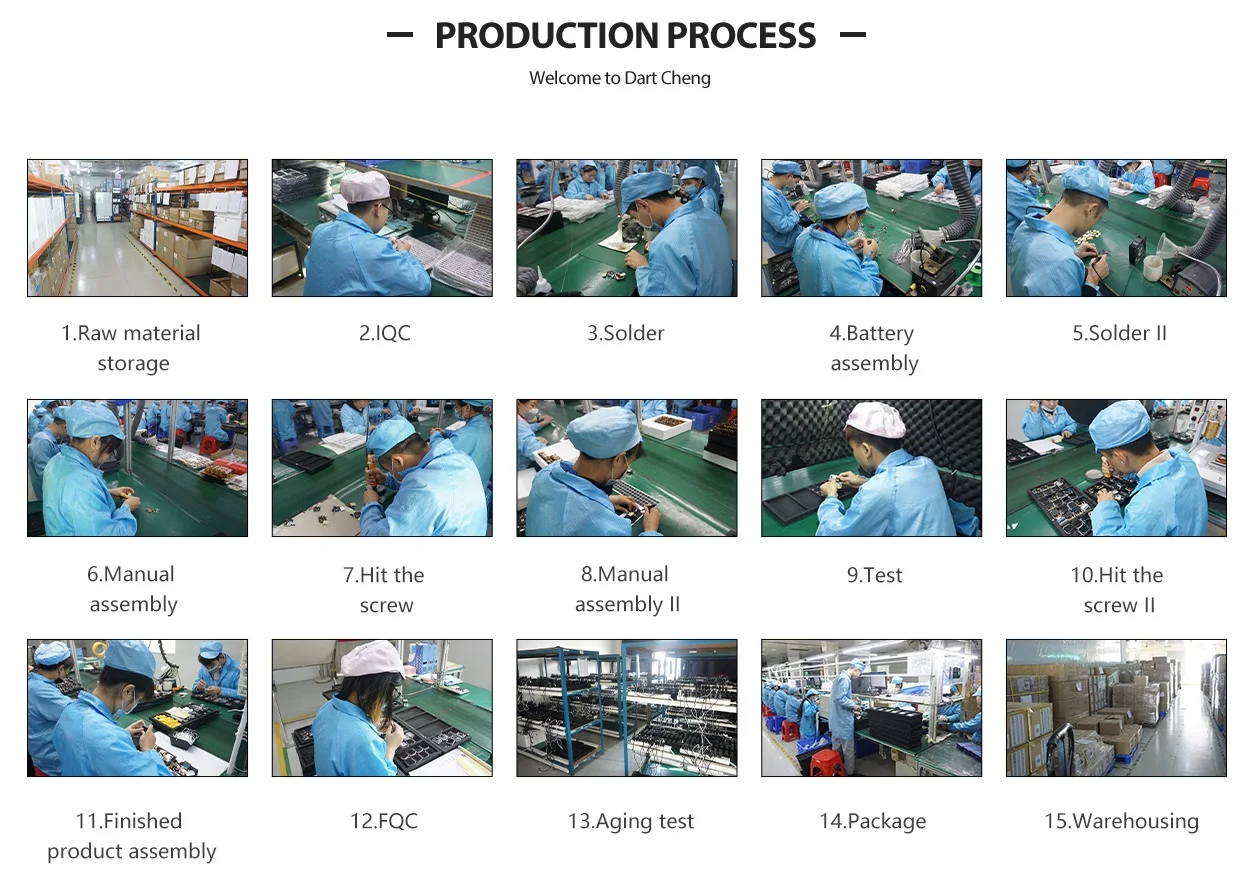 PRODUCTION PROCESS

Welcome to Dart Cheng

1.Raw material storage

2.IQC

3.Solder

4.Battery assembly

5.Solder II

6.Manual assembly

7.Hit the screw

8.Manual assembly II

9.Test

10.Hit the screw II

11.Finished product assembly

12.FQC

13.Aging test

14.Package

15.Warehousing