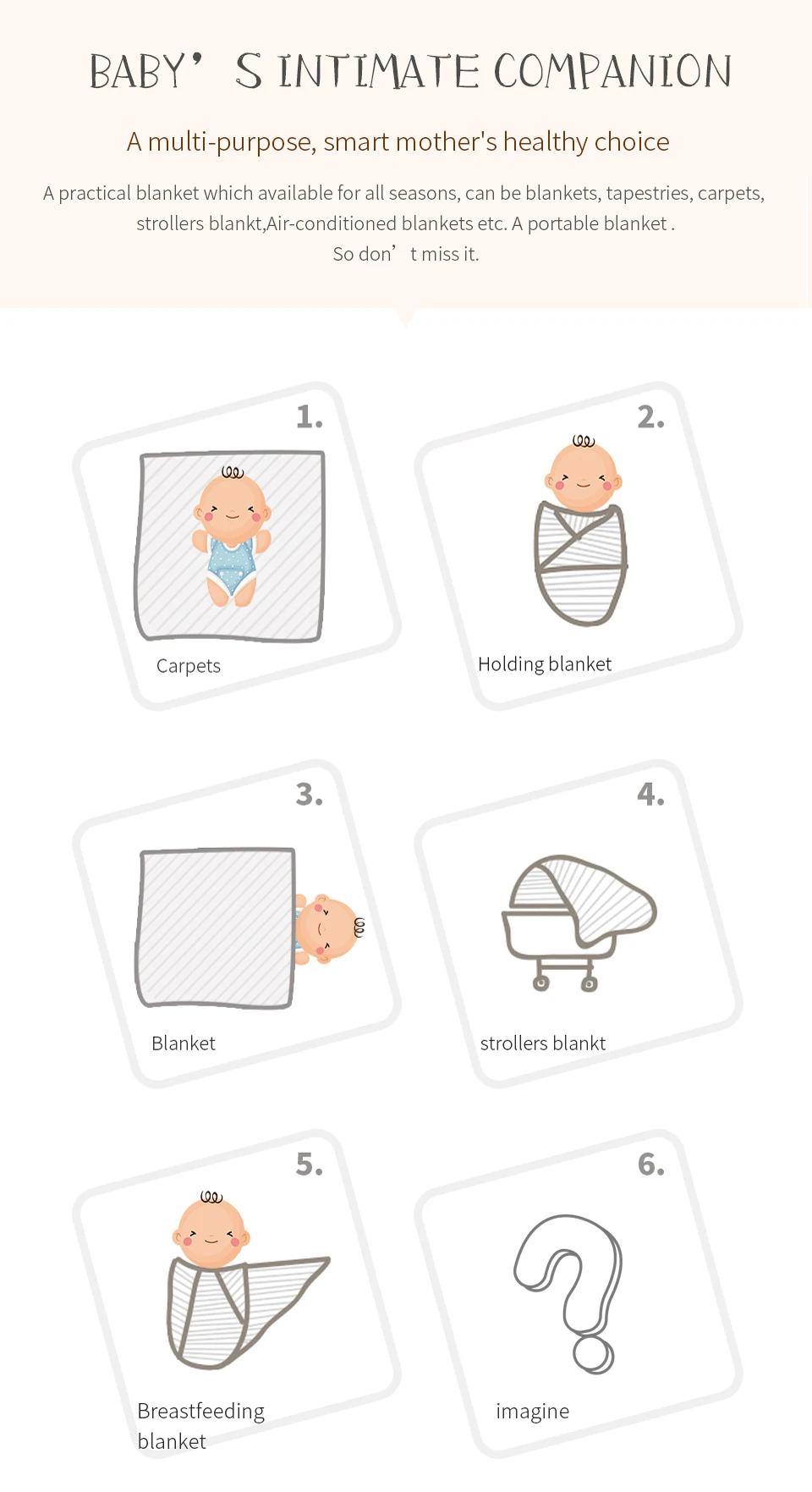 BABY’ S INTIMATE COMPANION

A multi-purpose, smart mother's healthy choice

A practical blanket which available for all seasons, can be blankets, tapestries, carpets, strollers blankt,Air-conditioned blankets etc. A portable blanket . So don’ t miss it.

1.
Carpets

2.
Holding blanket

3.
Blanket

4.
strollers blankt

5.
Breastfeeding blanket

6.
imagine