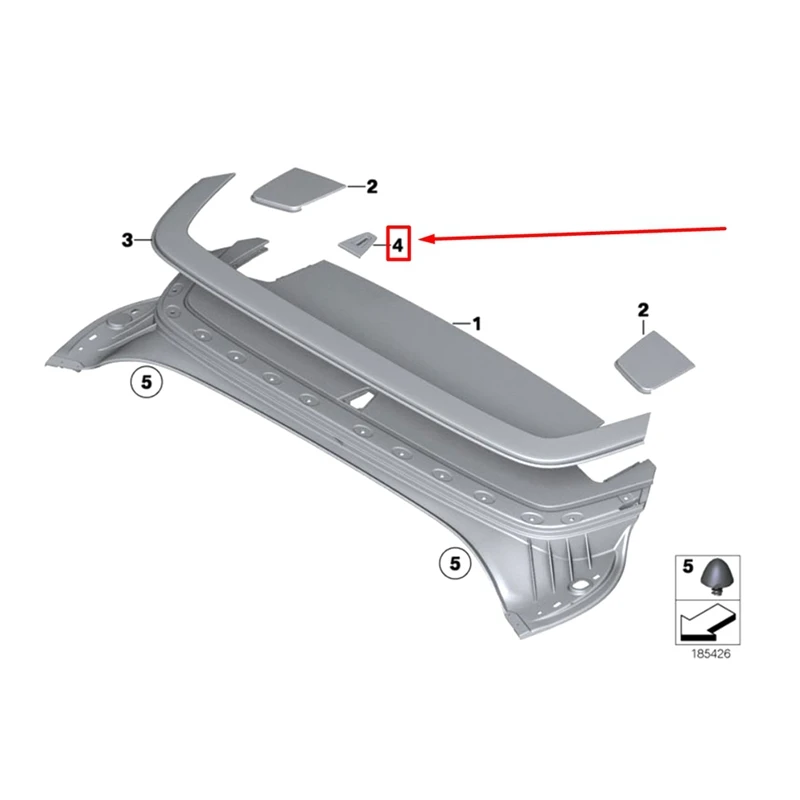 2
3
4
1
2
5
5
5
185426