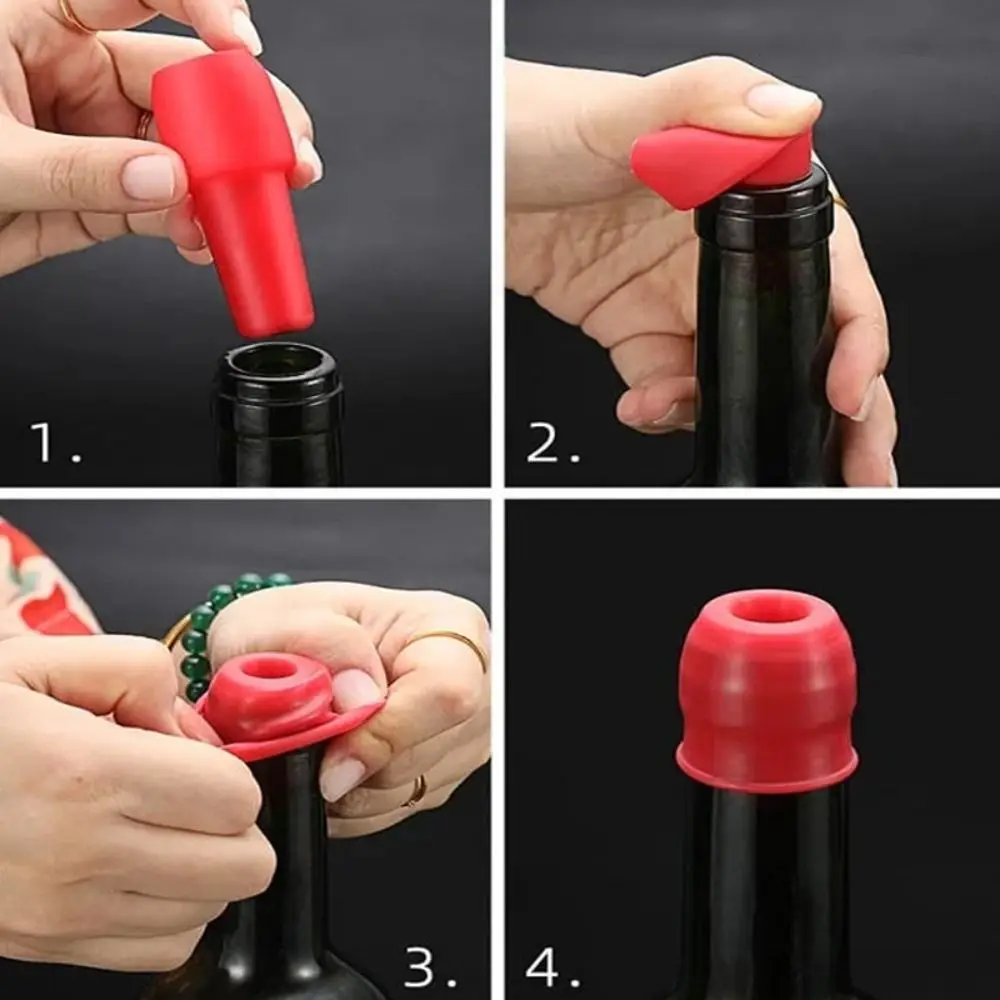 1.

2.

3.

4.