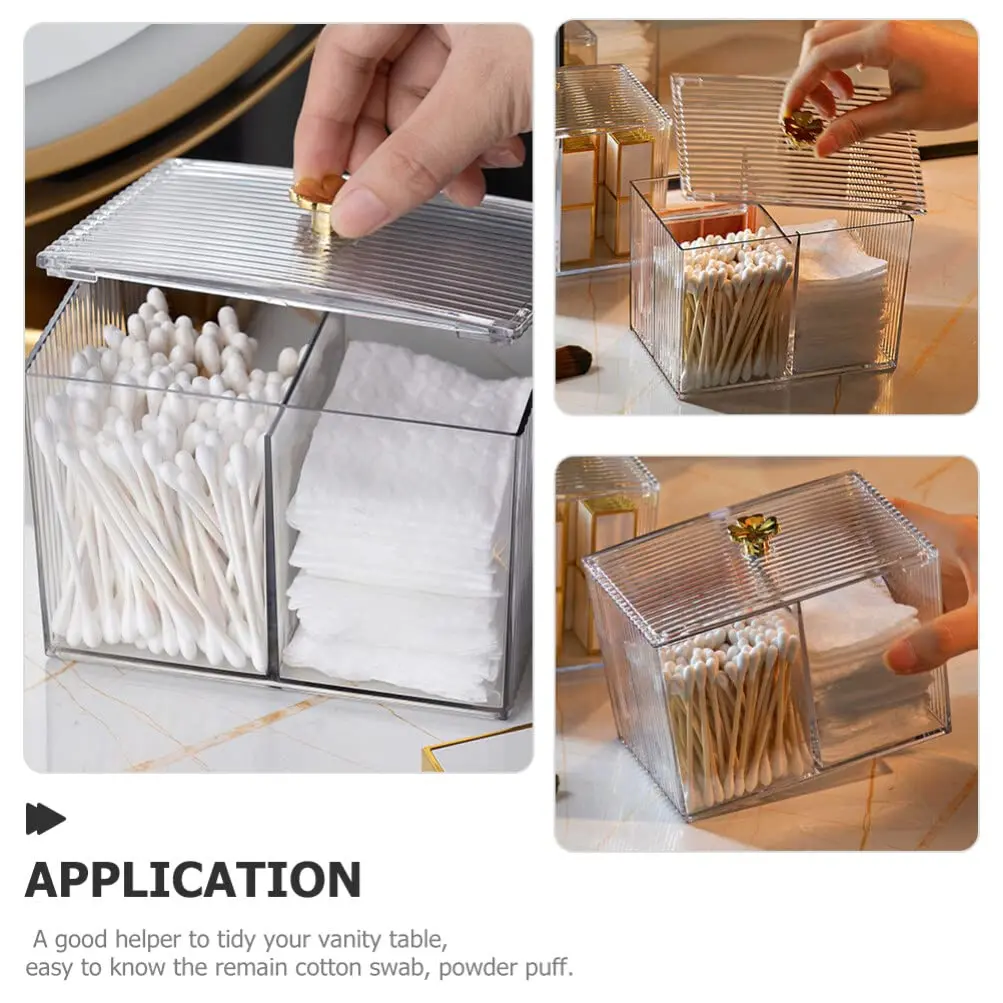 APPLICATION

A good helper to tidy your vanity table, easy to know the remain cotton swab, powder puff.