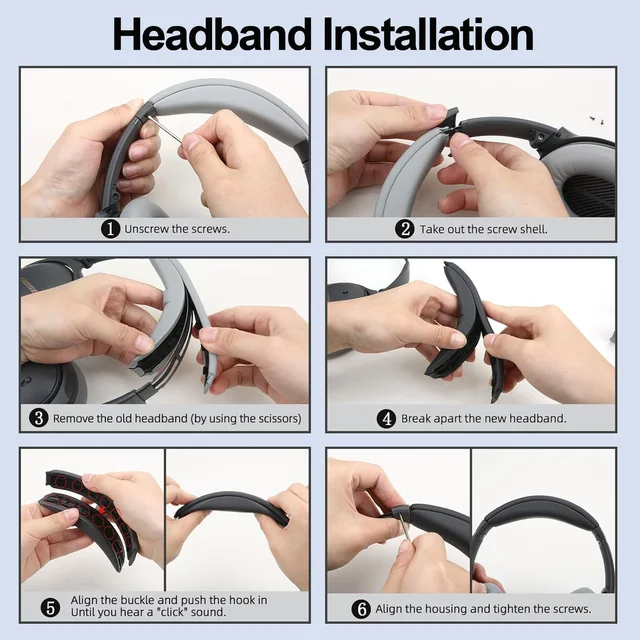 Headband Installation

1 Unscrew the screws.

2 Take out the screw shell.

3 Remove the old headband (by using the scissors)

4 Break apart the new headband.

5 Align the buckle and push the hook in Until you hear a "click" sound.

6 Align the housing and tighten the screws.