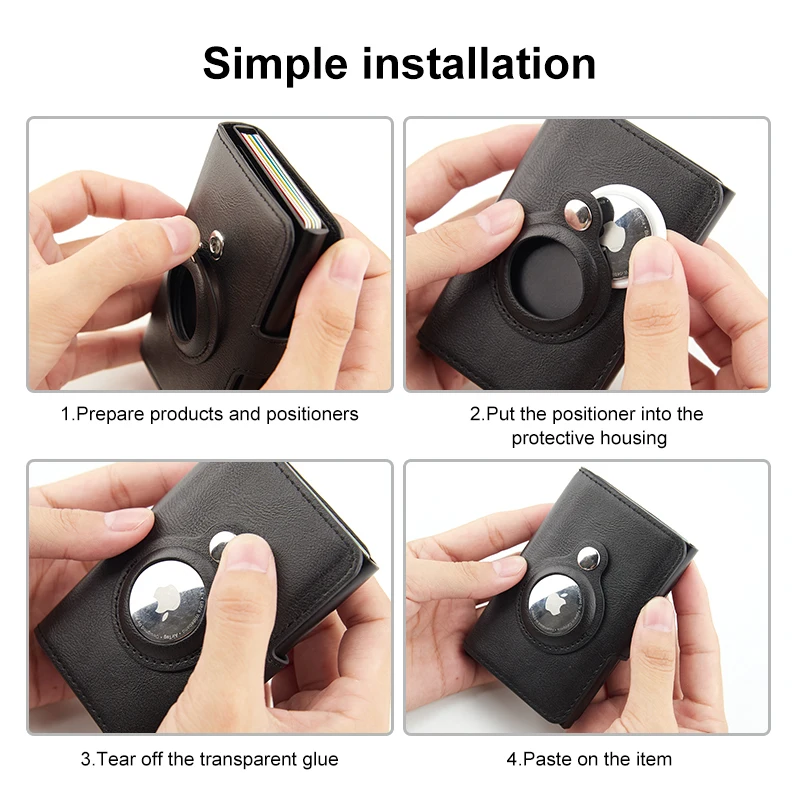 Simple installation

1.Prepare products and positioners

2.Put the positioner into the protective housing

3.Tear off the transparent glue

4.Paste on the item