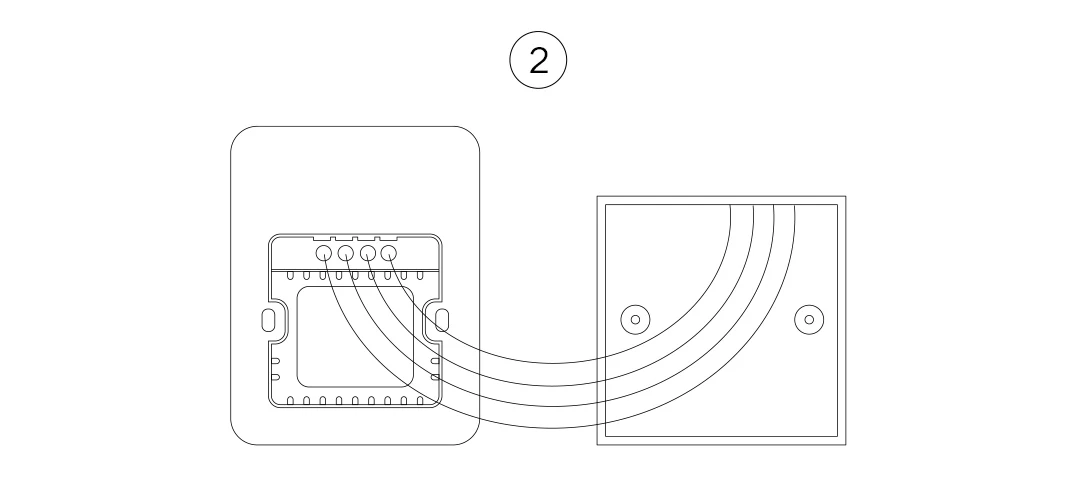 2