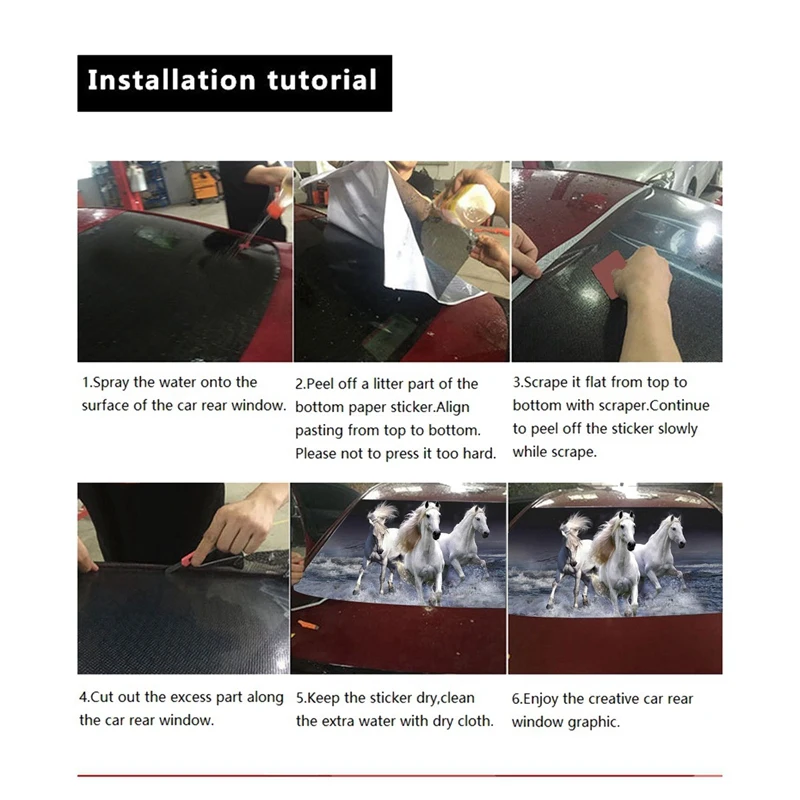 Installation tutorial

1.Spray the water onto the surface of the car rear window.

2.Peel off a litter part of the bottom paper sticker.Align pasting from top to bottom. Please not to press it too hard.

3.Scrape it flat from top to bottom with scraper.Continue to peel off the sticker slowly while scrape.

4.Cut out the excess part along the car rear window.

5.Keep the sticker dry,clean the extra water with dry cloth.

6.Enjoy the creative car rear window graphic.