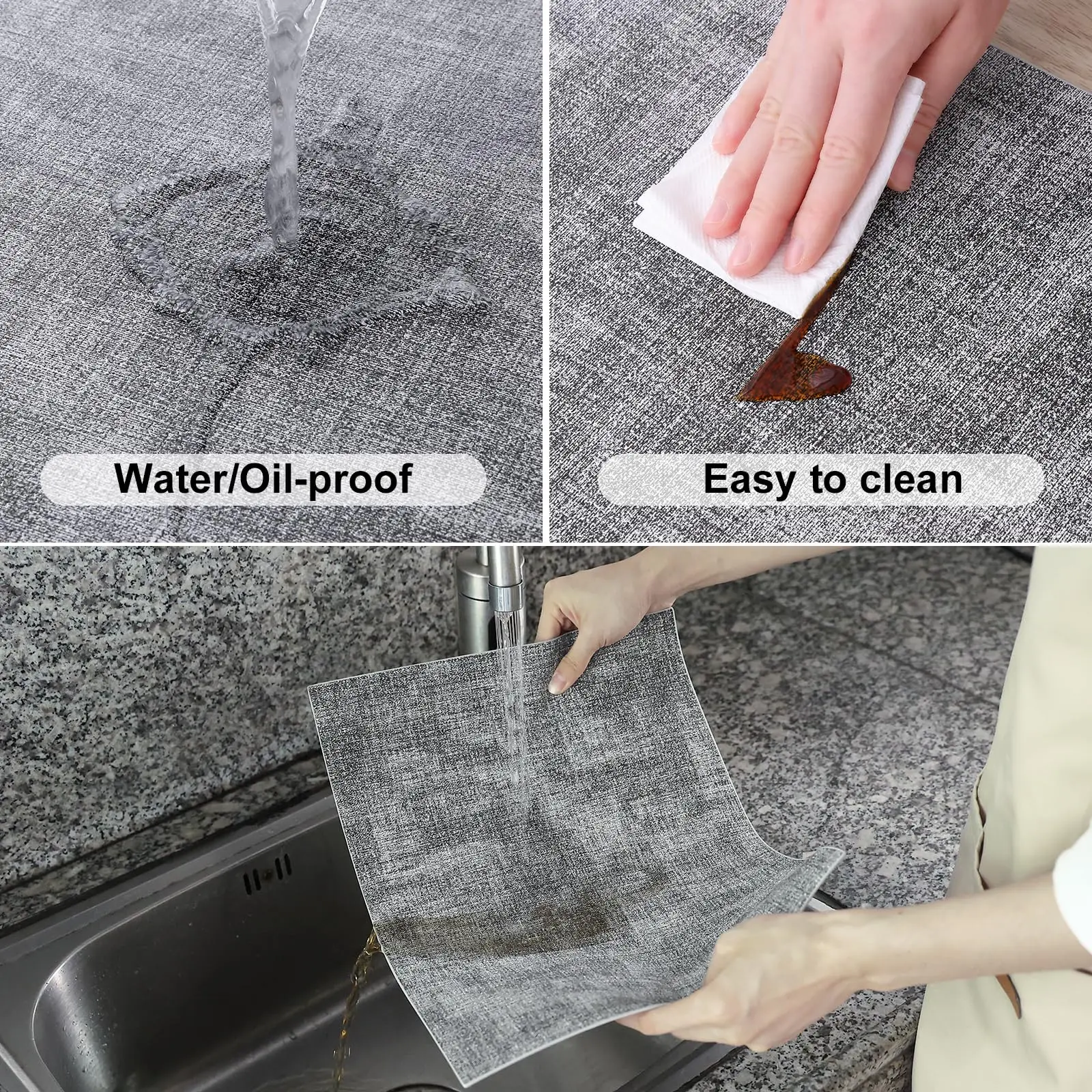 Water/Oil-proof

Easy to clean