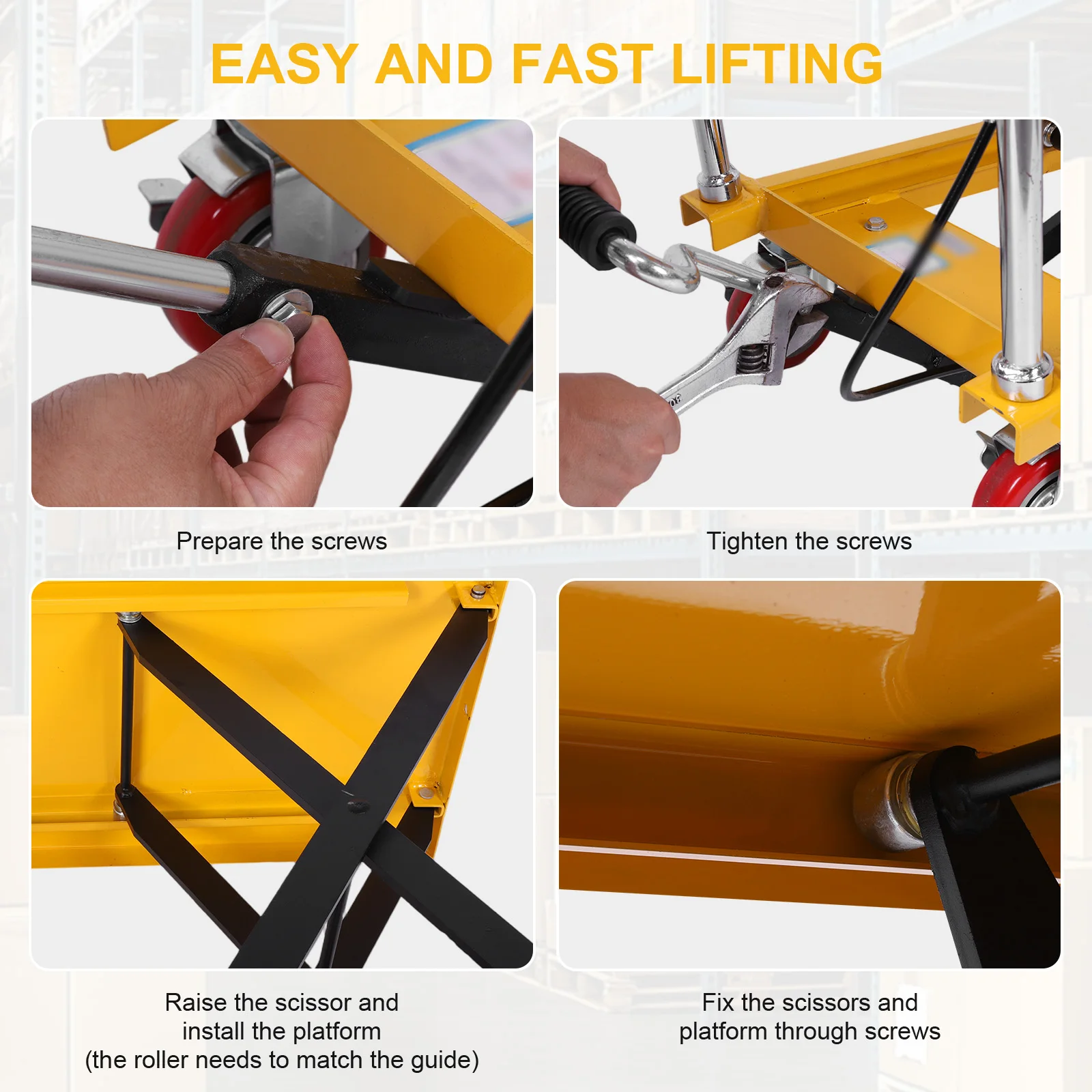 EASY AND FAST LIFTING

Prepare the screws

Tighten the screws

Raise the scissor and install the platform (the roller needs to match the guide)

Fix the scissors and platform through screws