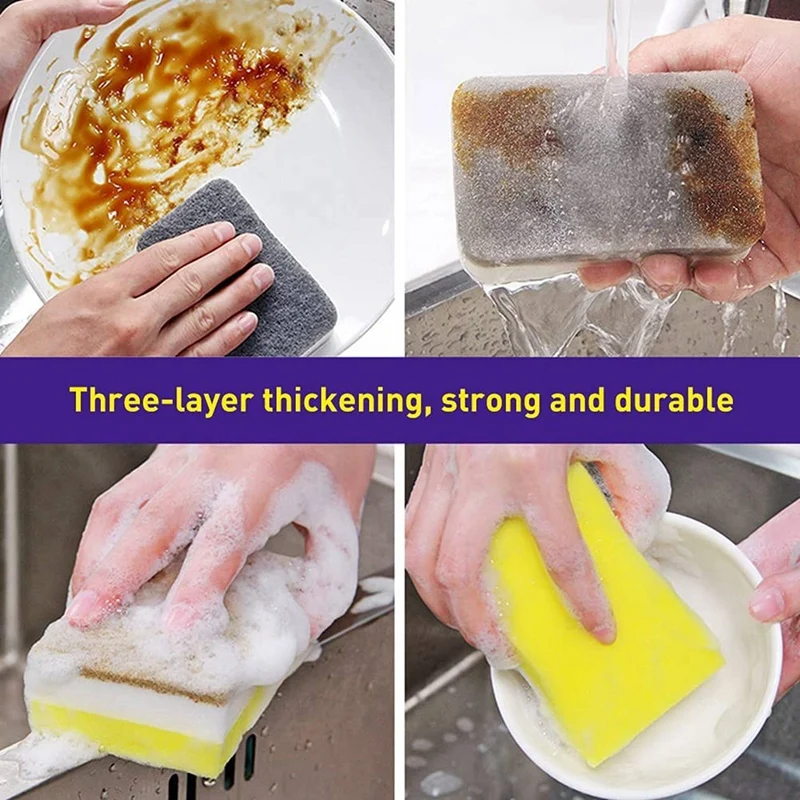 Three-layer thickening, strong and durable